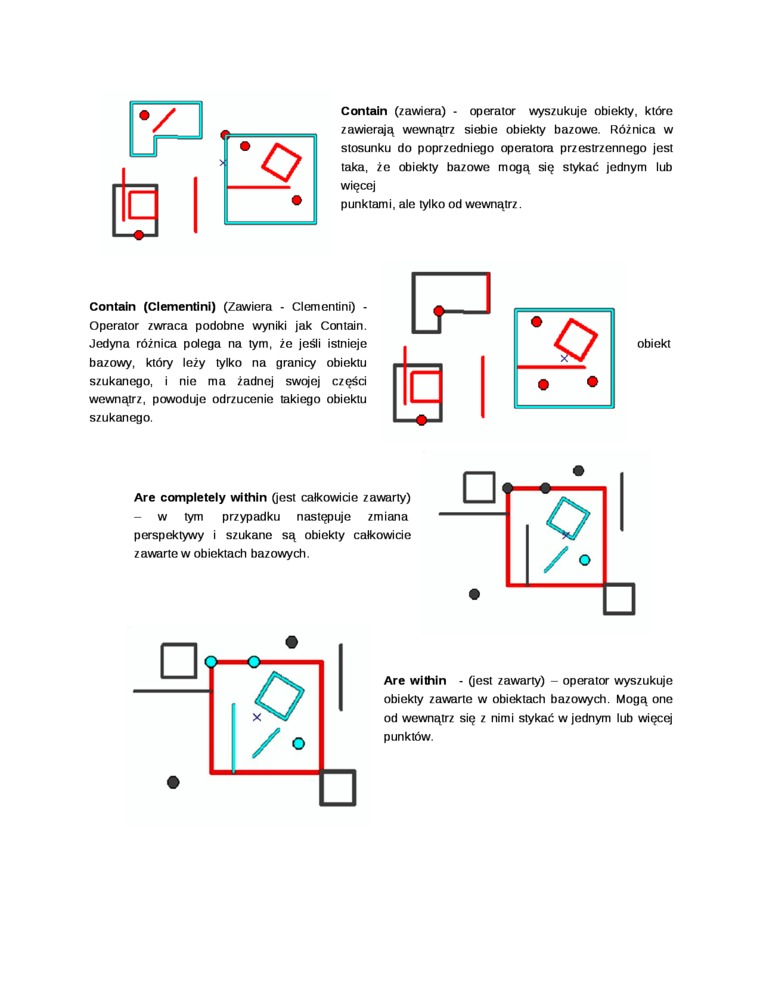 **Contain** (zawiera) - operator wyszukuje obiekty, które zawierają wewnątrz siebie obiekty bazowe. Różnica w stosunku do poprzedniego operatora przestrzennego jest taka, że obiekty bazowe mogą się stykać jednym lub więcej punktami, ale tylko od wewnątrz.

**Contain (Clementini)** (Zawiera - Clementini) - Operator zwraca podobne wyniki jak Contain. Jedyna różnica polega na tym, że jeśli istnieje obiekt bazowy, który leży tylko na granicy obiektu szukanego, i nie ma żadnej swojej części wewnątrz, powoduje odrzucenie takiego obiektu szukanego.

**Are completely within** (jest całkowicie zawarty) – w tym przypadku następuje zmiana perspektywy i szukane są obiekty całkowicie zawarte w obiektach bazowych.

**Are within** - (jest zawarty) – operator wyszukuje obiekty zawarte w obiektach bazowych. Mogą one od wewnątrz się z nimi stykać w jednym lub więcej punktów.