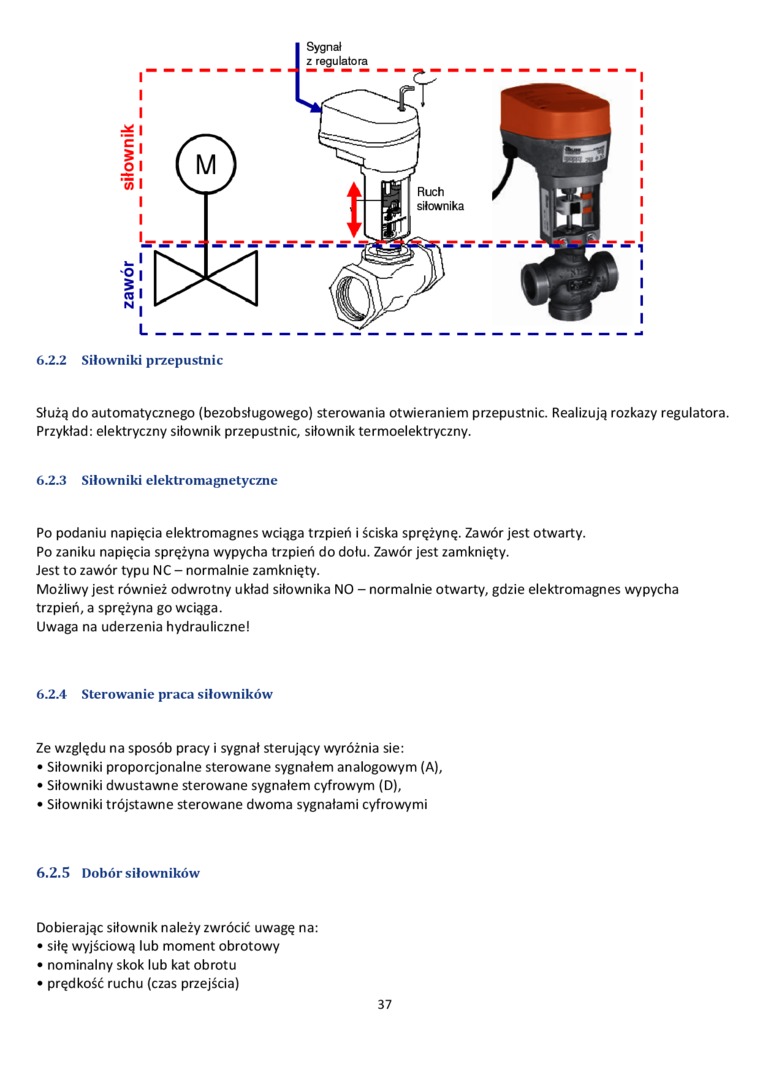 Sygnał z regulatora

siłownik

M

Ruch siłownika

zawór

6.2.2 Siłowniki przepustnic

Służą do automatycznego (bezobsługowego) sterowania otwieraniem przepustnic. Realizują rozkazy regulatora. Przykład: elektryczny siłownik przepustnic, siłownik termoelektryczny.

6.2.3 Siłowniki elektromagnetyczne

Po podaniu napięcia elektromagnes wciąga trzpień i ściska sprężynę. Zawór jest otwarty.
Po zaniku napięcia sprężyna wypycha trzpień do dołu. Zawór jest zamknięty.
Jest to zawór typu NC – normalnie zamknięty.
Możliwy jest również odwrotny układ siłownika NO – normalnie otwarty, gdzie elektromagnes wypycha trzpień, a sprężyna go wciąga.
Uwaga na uderzenia hydrauliczne!

6.2.4 Sterowanie praca siłowników

Ze względu na sposób pracy i sygnał sterujący wyróżnia sie:
• Siłowniki proporcjonalne sterowane sygnałem analogowym (A),
• Siłowniki dwustawne sterowane sygnałem cyfrowym (D),
• Siłowniki trójstawne sterowane dwoma sygnałami cyfrowymi

6.2.5 Dobór siłowników

Dobierając siłownik należy zwrócić uwagę na:
• siłę wyjściową lub moment obrotowy
• nominalny skok lub kat obrotu
• prędkość ruchu (czas przejścia)

37