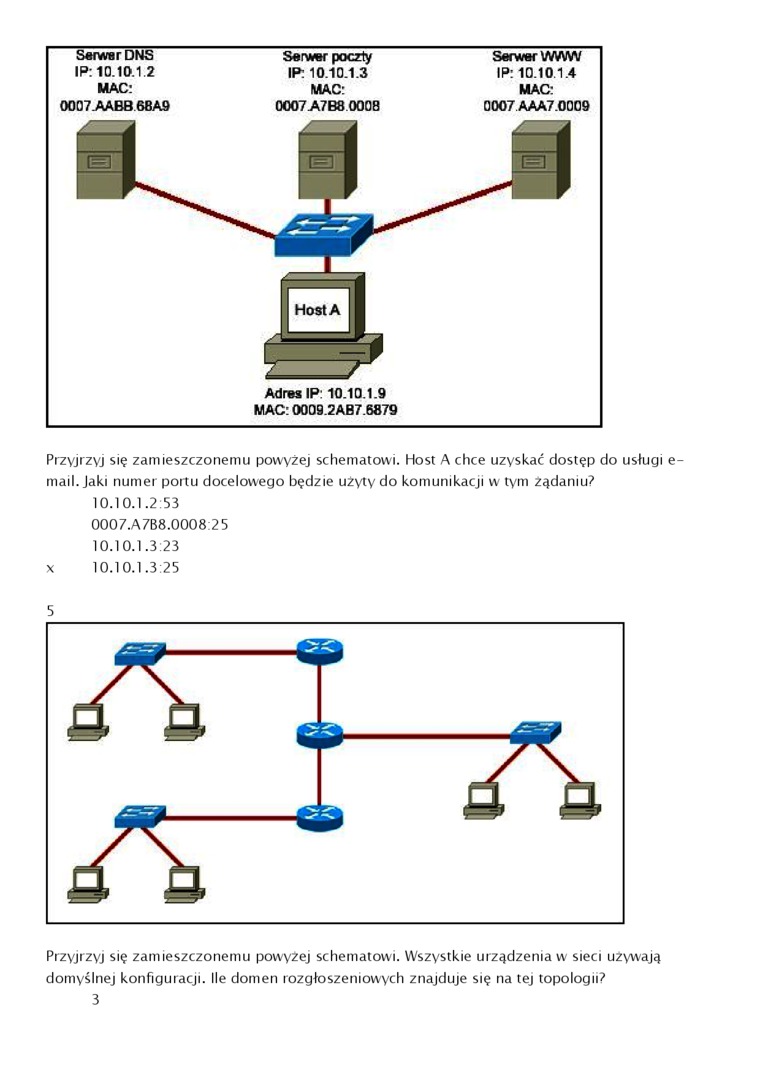 Serwer DNS
IP: 10.10.1.2
MAC:
0007.AABB.68A9

Serwer poczty
IP: 10.10.1.3
MAC:
0007.A7B8.0008

Serwer WWW
IP: 10.10.1.4
MAC:
0007.AAA7.0009

Host A

Adres IP: 10.10.1.9
MAC: 0009.2AB7.6879

Przyjrzyj się zamieszczonemu powyżej schematowi. Host A chce uzyskać dostęp do usługi e-mail. Jaki numer portu docelowego będzie użyty do komunikacji w tym żądaniu?
10.10.1.2:53
0007.A7B8.0008:25
10.10.1.3:23
x 10.10.1.3:25

5

Przyjrzyj się zamieszczonemu powyżej schematowi. Wszystkie urządzenia w sieci używają domyślnej konfiguracji. Ile domen rozgłoszeniowych znajduje się na tej topologii?
3