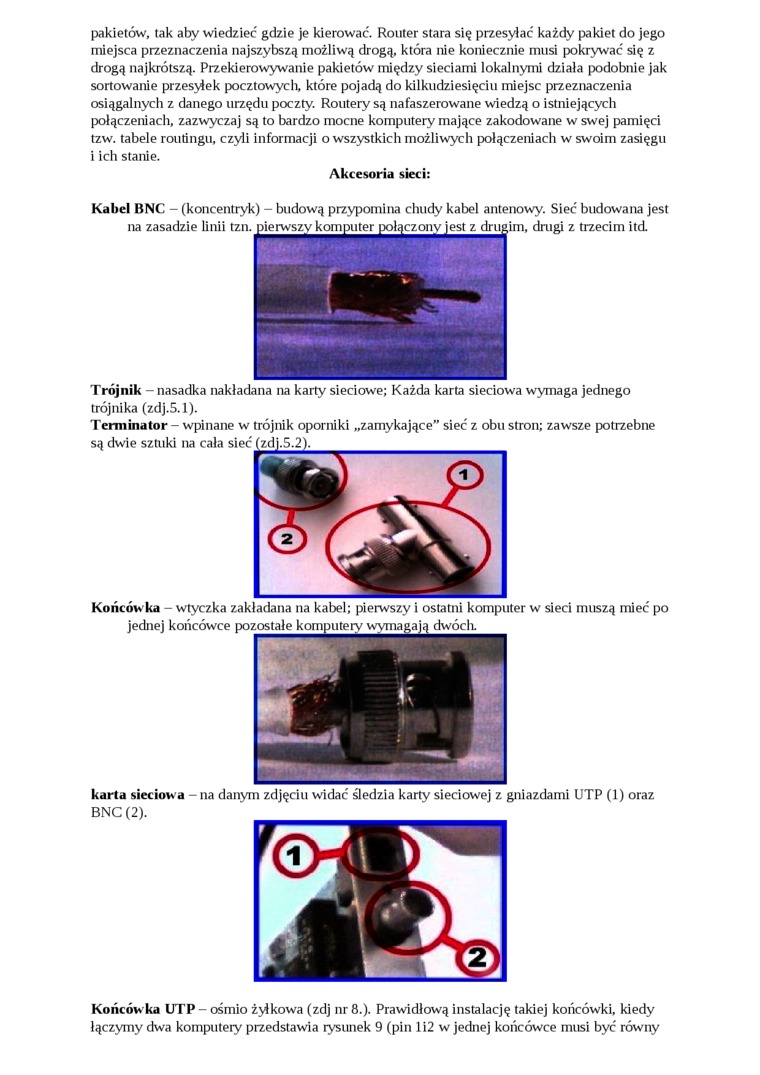 pakietów, tak aby wiedzieć gdzie je kierować. Router stara się przesyłać każdy pakiet do jego miejsca przeznaczenia najszybszą możliwą drogą, która nie koniecznie musi pokrywać się z drogą najkrótszą. Przekierowywanie pakietów między sieciami lokalnymi działa podobnie jak sortowanie przesyłek pocztowych, które pojadą do kilkudziesięciu miejsc przeznaczenia osiągalnych z danego urzędu poczty. Routery są nafaszerowane wiedzą o istniejących połączeniach, zazwyczaj są to bardzo mocne komputery mające zakodowane w swej pamięci tzw. tabele routingu, czyli informacji o wszystkich możliwych połączeniach w swoim zasięgu i ich stanie.

Akcesoria sieci:

Kabel BNC – (koncentryk) – budową przypomina chudy kabel antenowy. Sieć budowana jest na zasadzie linii tzn. pierwszy komputer połączony jest z drugim, drugi z trzecim itd.

Trójnik – nasadka nakładana na karty sieciowe; Każda karta sieciowa wymaga jednego trójnika (zdj.5.1).
Terminator – wpinane w trójnik oporniki „zamykające” sieć z obu stron; zawsze potrzebne są dwie sztuki na cała sieć (zdj.5.2).

1
2

Końcówka – wtyczka zakładana na kabel; pierwszy i ostatni komputer w sieci muszą mieć po jednej końcówce pozostałe komputery wymagają dwóch.

karta sieciowa – na danym zdjęciu widać śledzia karty sieciowej z gniazdami UTP (1) oraz BNC (2).

1
2

Końcówka UTP – ośmio żyłkowa (zdj nr 8.). Prawidłową instalację takiej końcówki, kiedy łączymy dwa komputery przedstawia rysunek 9 (pin 1i2 w jednej końcówce musi być równy