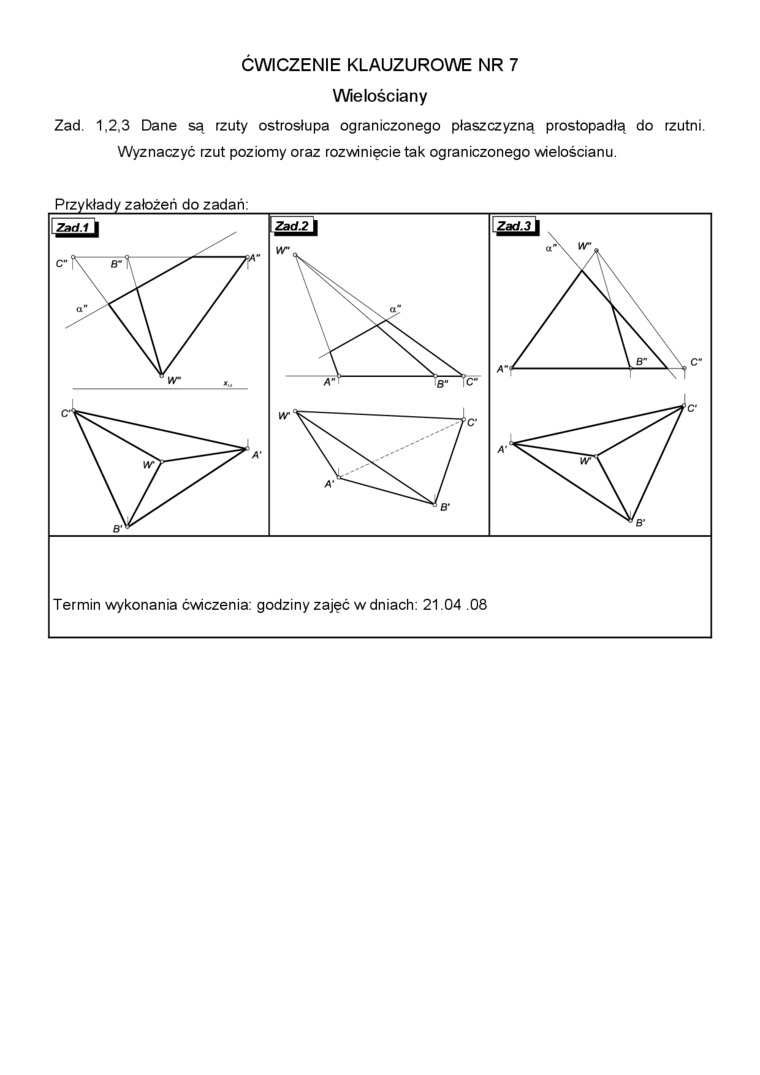 ĆWICZENIE KLAUZUROWE NR 7

Wielościany

Zad. 1,2,3 Dane są rzuty ostrosłupa ograniczonego płaszczyzną prostopadłą do rzutni. Wyznaczyć rzut poziomy oraz rozwinięcie tak ograniczonego wielościanu.

Przykłady założeń do zadań:

Zad.1

C" B" A"

α"

W"

$x_{12}$

C'

W'

A'

B'

Zad.2

W"

α"

A" B" C"

W'

C'

A'

B'

Zad.3

α" W"

A" B" C"

C'

A'

W'

B'

Termin wykonania ćwiczenia: godziny zajęć w dniach: 21.04 .08