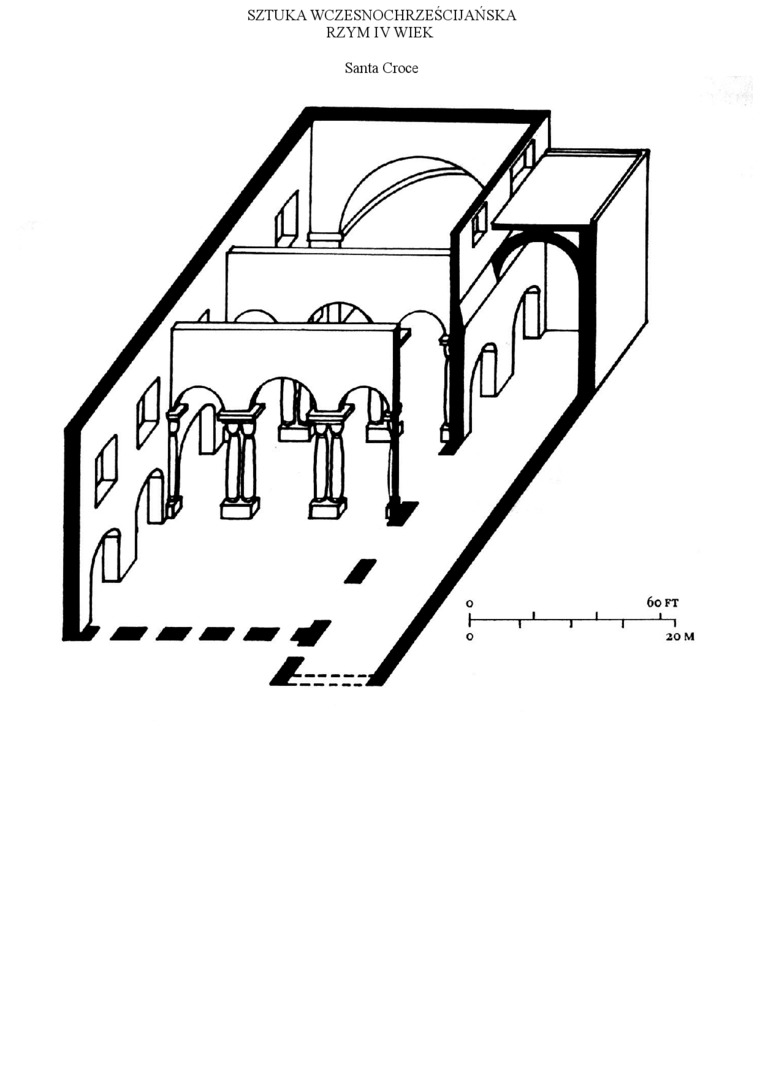 SZTUKA WCZESNOCHRZEŚCIJAŃSKA
RZYM IV WIEK

Santa Croce

0
60 FT
0
20 M