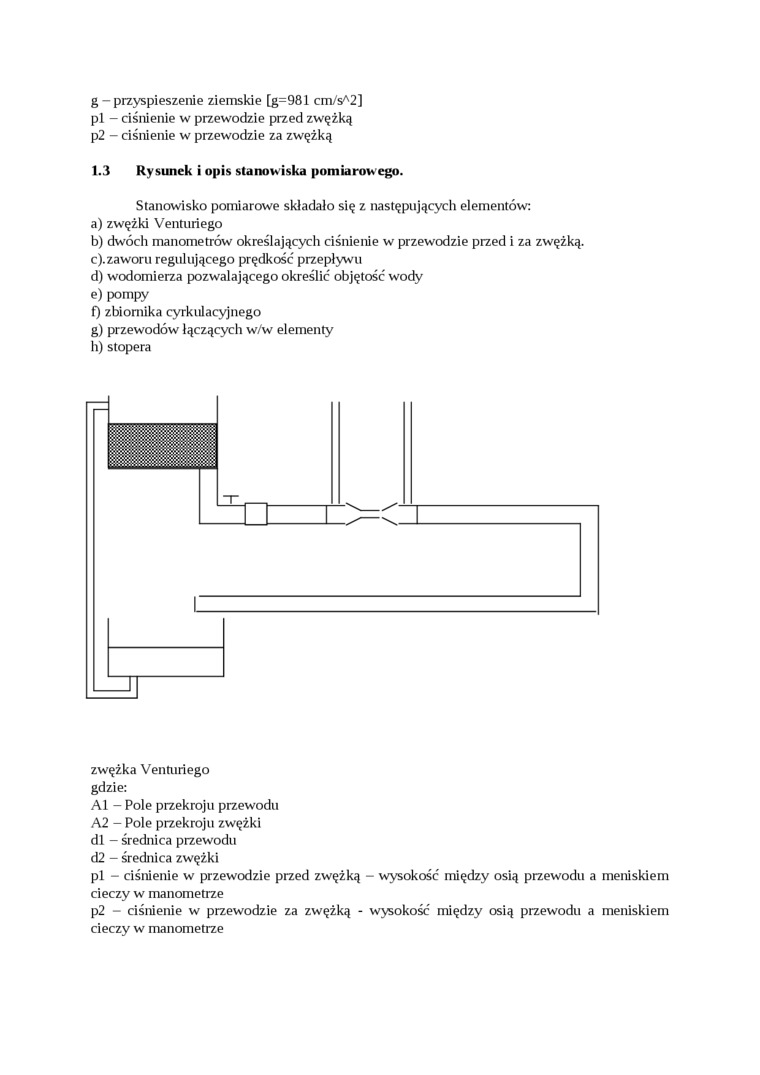 g – przyspieszenie ziemskie [g=981 cm/s^2]
p1 – ciśnienie w przewodzie przed zwężką
p2 – ciśnienie w przewodzie za zwężką

1.3 Rysunek i opis stanowiska pomiarowego.

Stanowisko pomiarowe składało się z następujących elementów:
a) zwężki Venturiego
b) dwóch manometrów określających ciśnienie w przewodzie przed i za zwężką.
c).zaworu regulującego prędkość przepływu
d) wodomierza pozwalającego określić objętość wody
e) pompy
f) zbiornika cyrkulacyjnego
g) przewodów łączących w/w elementy
h) stopera

zwężka Venturiego
gdzie:
A1 – Pole przekroju przewodu
A2 – Pole przekroju zwężki
d1 – średnica przewodu
d2 – średnica zwężki
p1 – ciśnienie w przewodzie przed zwężką – wysokość między osią przewodu a meniskiem cieczy w manometrze
p2 – ciśnienie w przewodzie za zwężką - wysokość między osią przewodu a meniskiem cieczy w manometrze