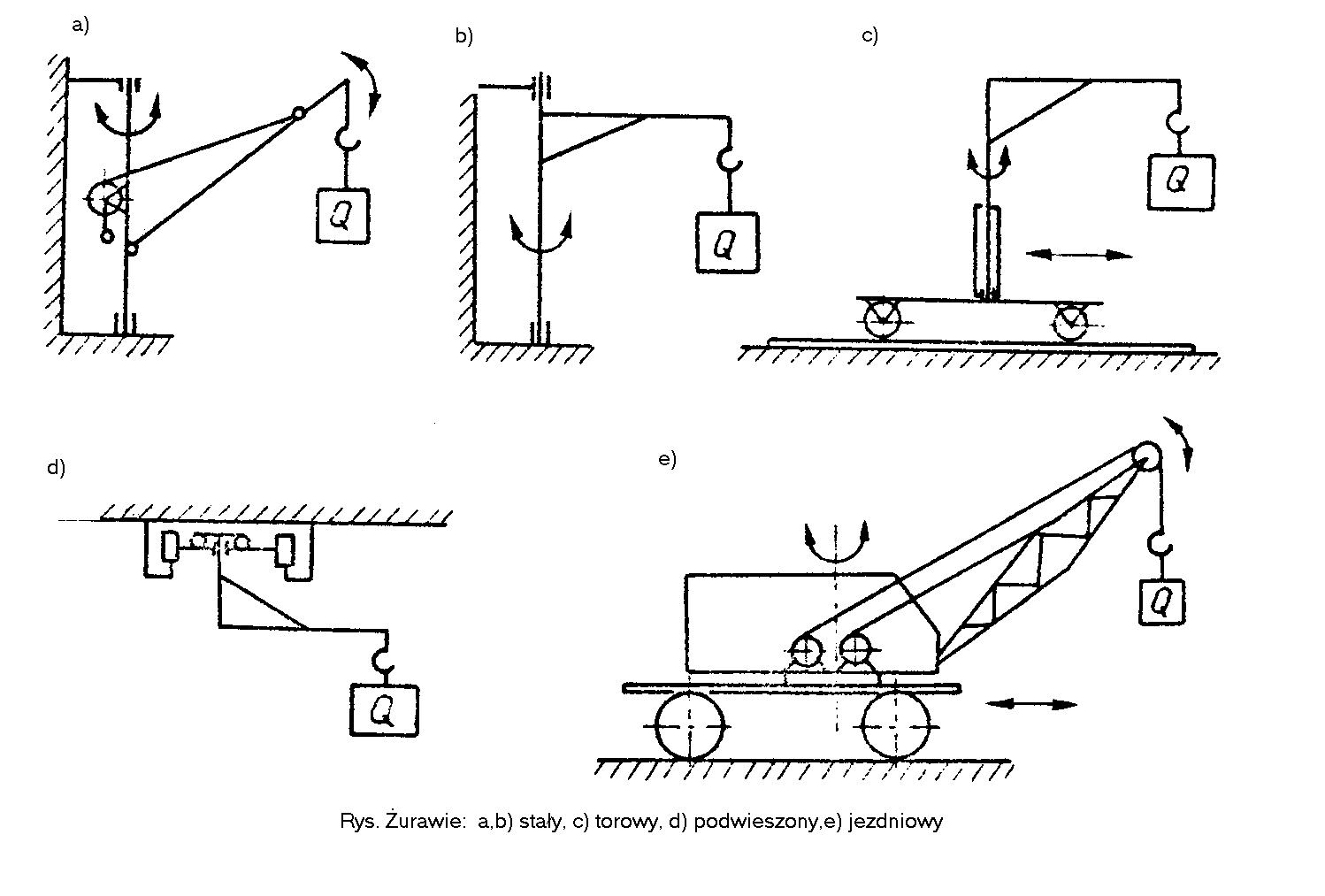 a)

Q

b)

Q

c)

Q

d)

Q

e)

Q

Rys. Żurawie: a,b) stały, c) torowy, d) podwieszony,e) jezdniowy