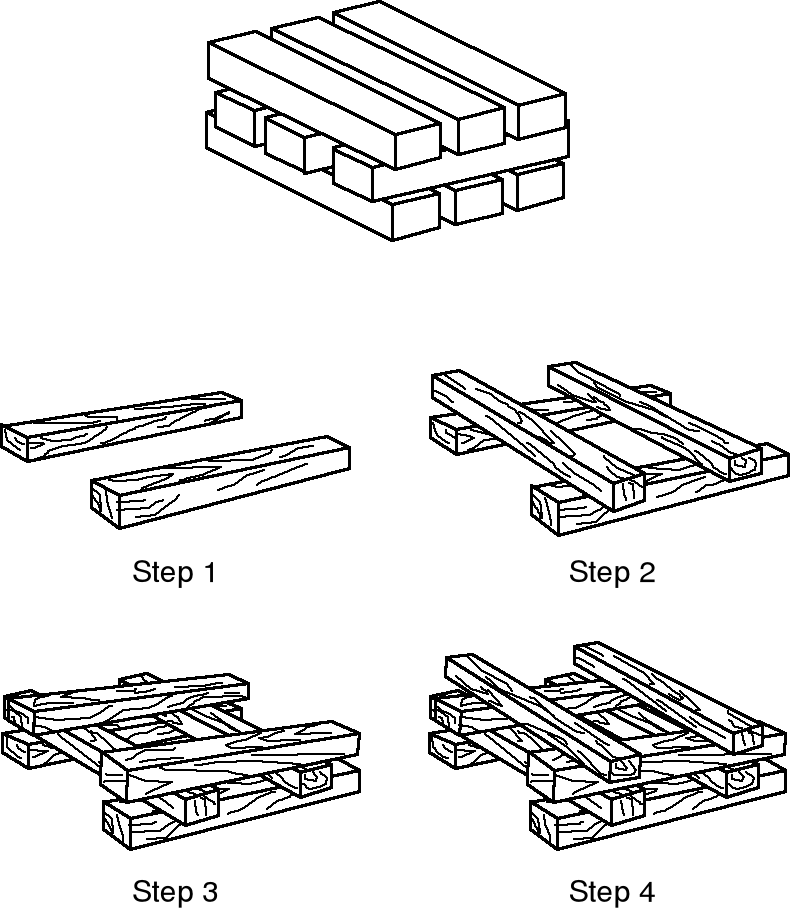 Step 1

Step 2

Step 3

Step 4