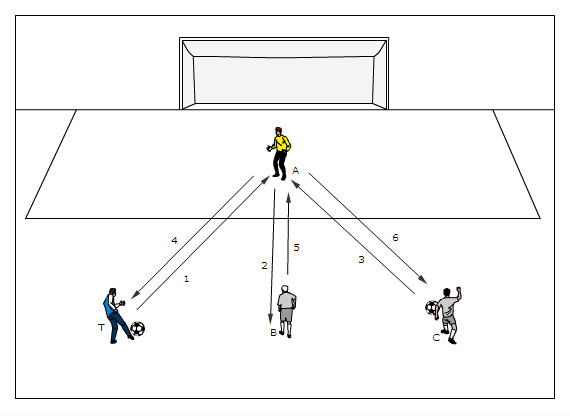 A
4
1
2
5
3
6
T
B
C