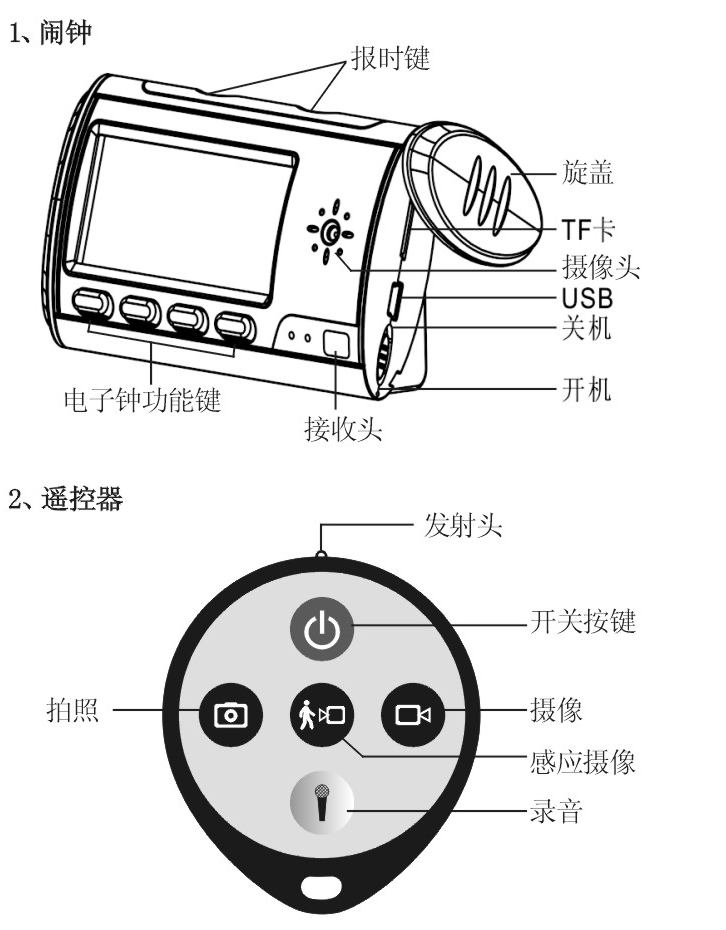 1、闹钟

报时键

旋盖

TF卡

摄像头

USB

关机

开机

电子钟功能键

接收头

2、遥控器

发射头

开关按键

拍照

摄像

感应摄像

录音