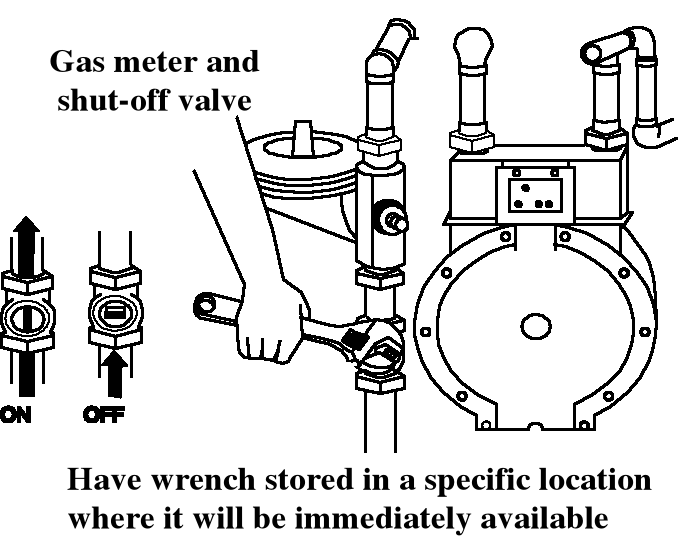 Gas meter and shut-off valve

ON

OFF

Have wrench stored in a specific location where it will be immediately available