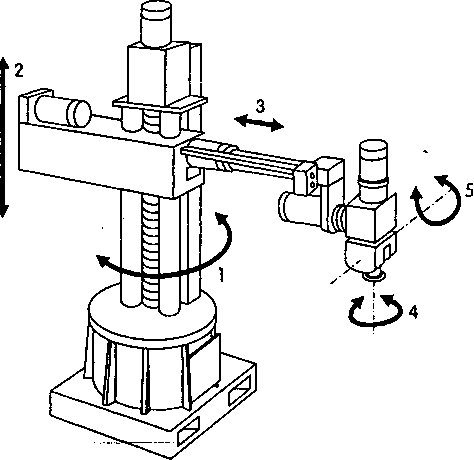 2
3
5
1
4