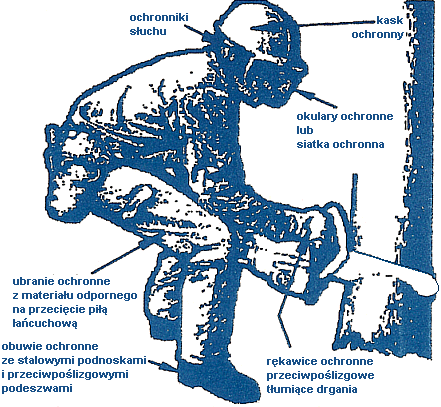 ochronniki słuchu

kask ochronny

okulary ochronne lub siatka ochronna

ubranie ochronne z materiału odpornego na przecięcie piłą łańcuchową

obuwie ochronne ze stalowymi podnoskami i przeciwpoślizgowymi podeszwami

rękawice ochronne przeciwpoślizgowe tłumiące drgania