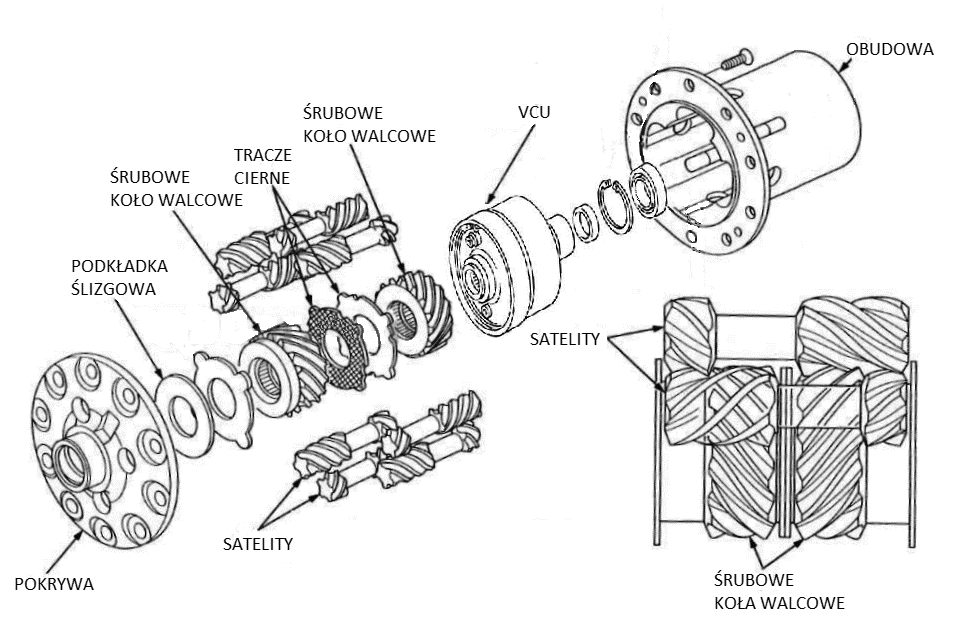 OBUDOWA

ŚRUBOWE
KOŁO WALCOWE

VCU

TRACZE
CIERNE

ŚRUBOWE
KOŁO WALCOWE

PODKŁADKA
ŚLIZGOWA

SATELITY

SATELITY

POKRYWA

ŚRUBOWE
KOŁA WALCOWE