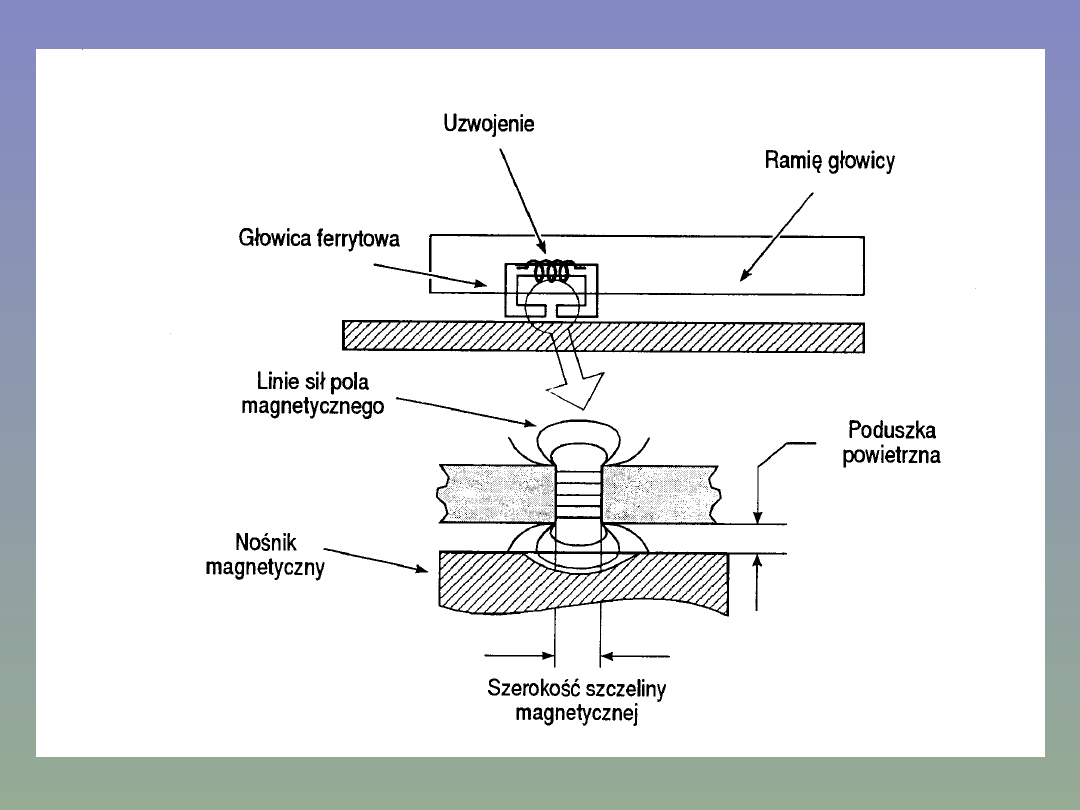 Uzwojenie

Ramię głowicy

Głowica ferrytowa

Linie sił pola magnetycznego

Poduszka powietrzna

Nośnik magnetyczny

Szerokość szczeliny magnetycznej