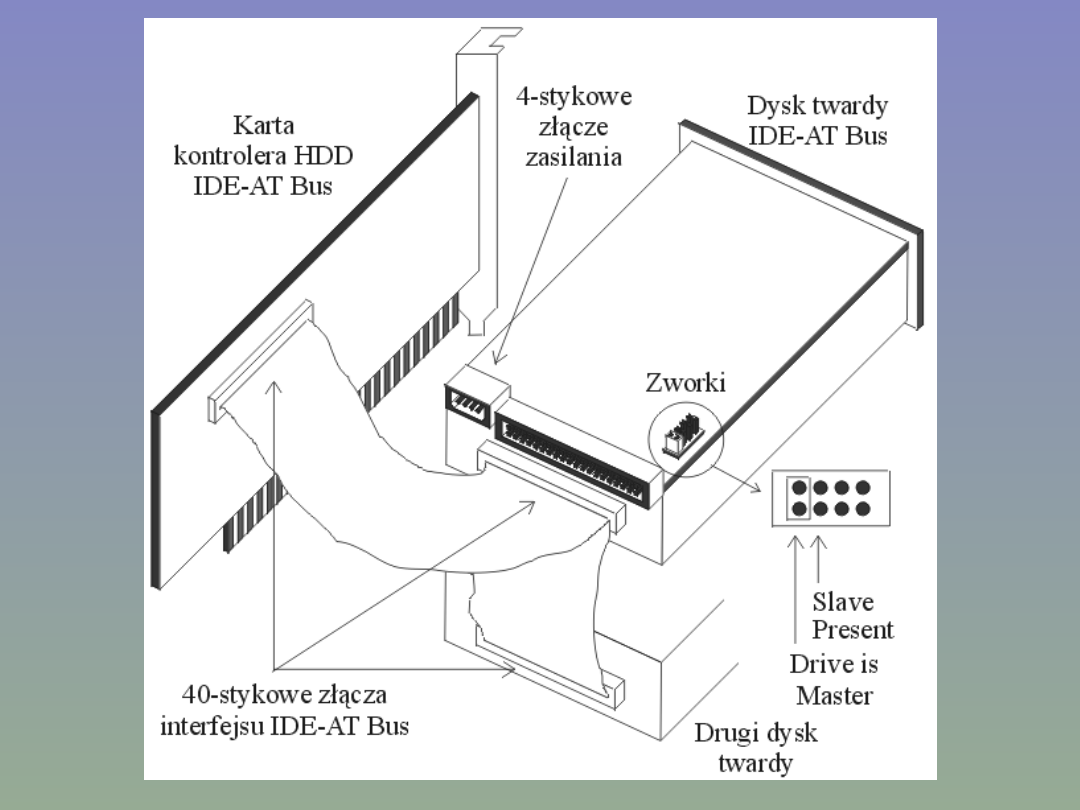 Karta kontrolera HDD IDE-AT Bus

4-stykowe złącze zasilania

Dysk twardy IDE-AT Bus

Zworki

Slave Present

Drive is Master

40-stykowe złącza interfejsu IDE-AT Bus

Drugi dysk twardy