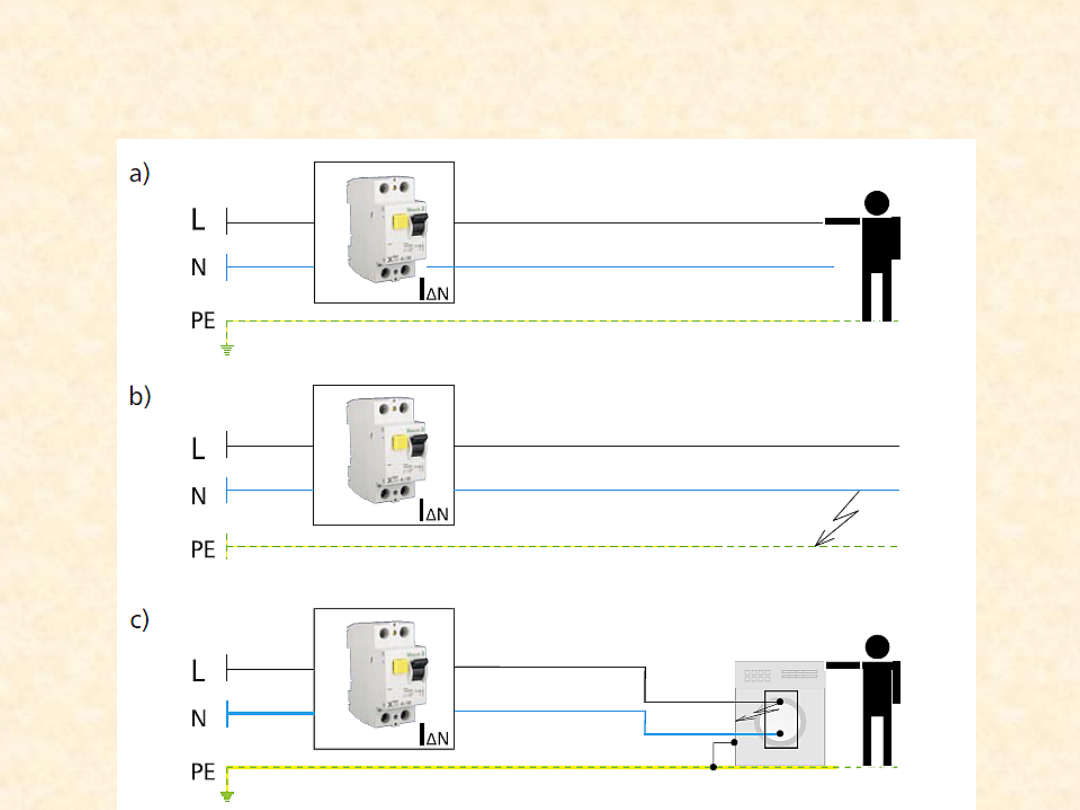 a)

L

N

$I_{\Delta N}$

PE

b)

L

N

$I_{\Delta N}$

PE

c)

L

N

$I_{\Delta N}$

PE