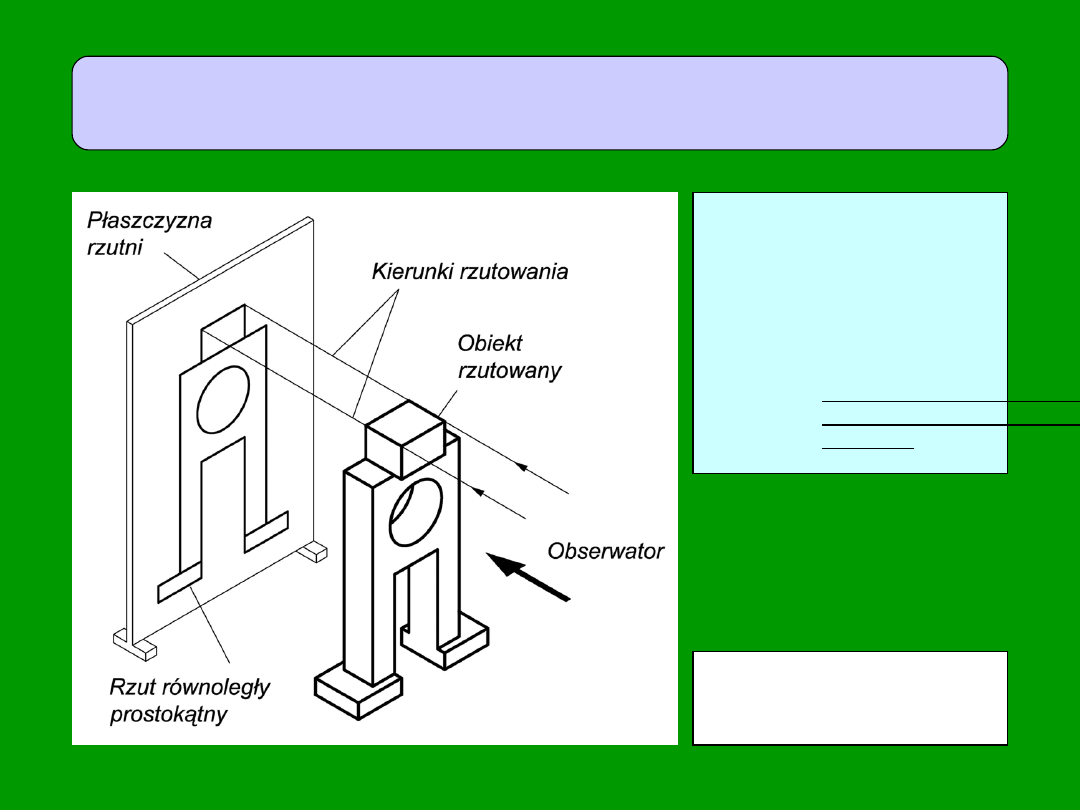 Płaszczyzna rzutni

Kierunki rzutowania

Obiekt rzutowany

Obserwator

Rzut równoległy prostokątny