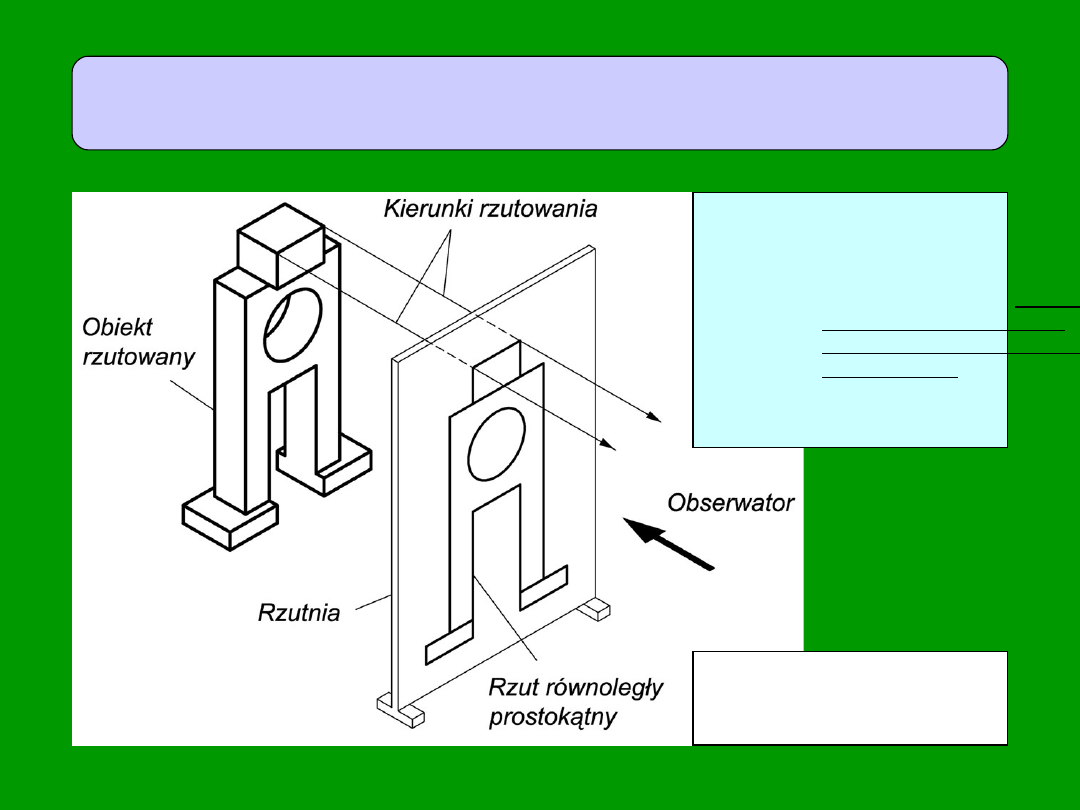 Kierunki rzutowania

Obiekt rzutowany

Obserwator

Rzutnia

Rzut równoległy prostokątny