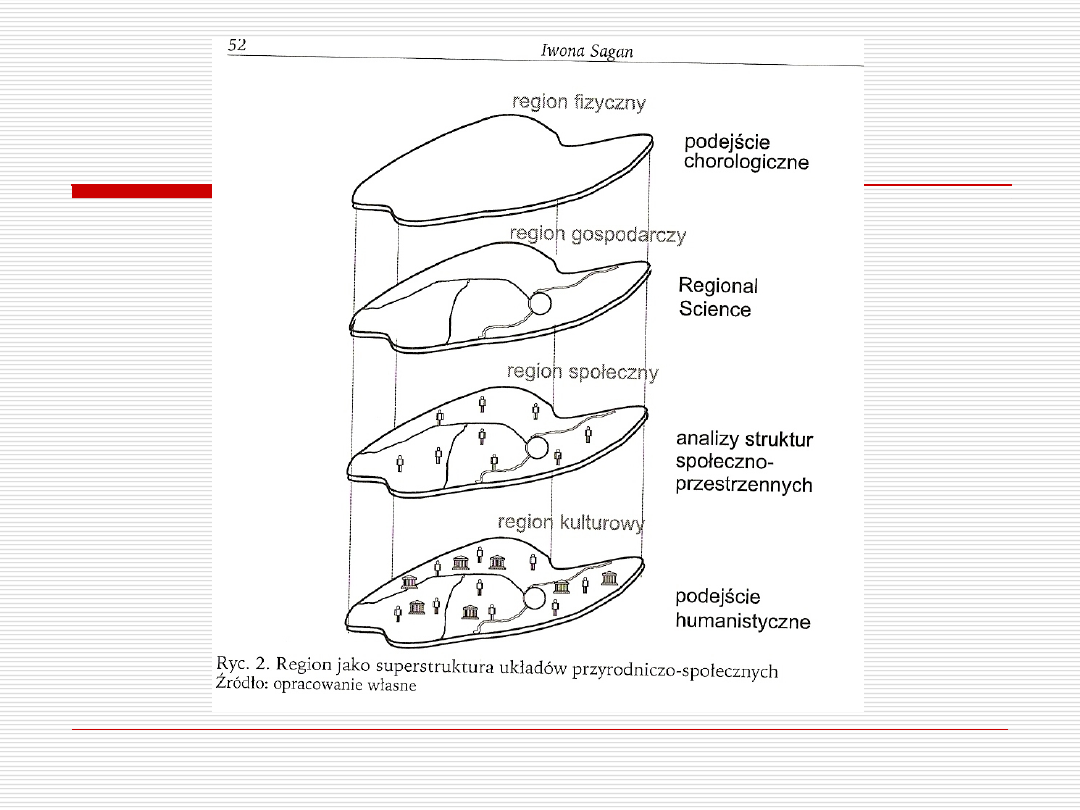 52 Iwona Sagan

region fizyczny

podejście chorologiczne

region gospodarczy

Regional Science

region społeczny

analizy struktur społeczno-przestrzennych

region kulturowy

podejście humanistyczne

Ryc. 2. Region jako superstruktura układów przyrodniczo-społecznych
Źródło: opracowanie własne