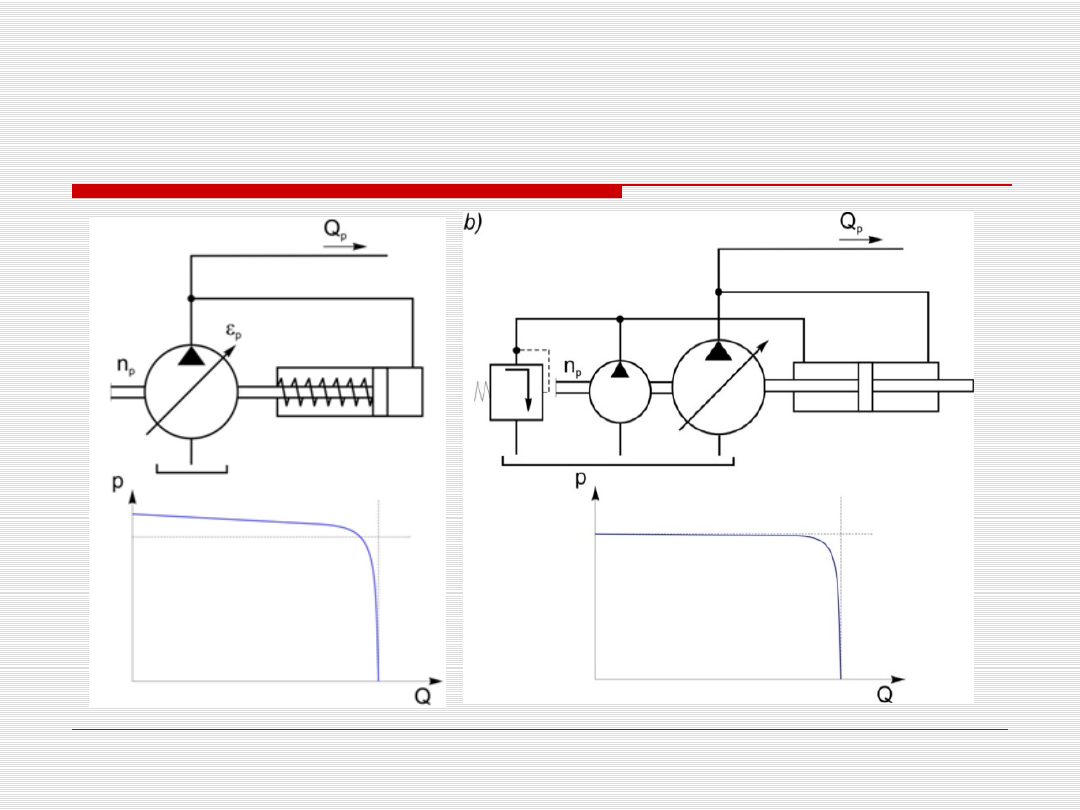 $Q_p$

$\varepsilon_p$

$n_p$

p

Q

b)

$Q_p$

$n_p$

p

Q