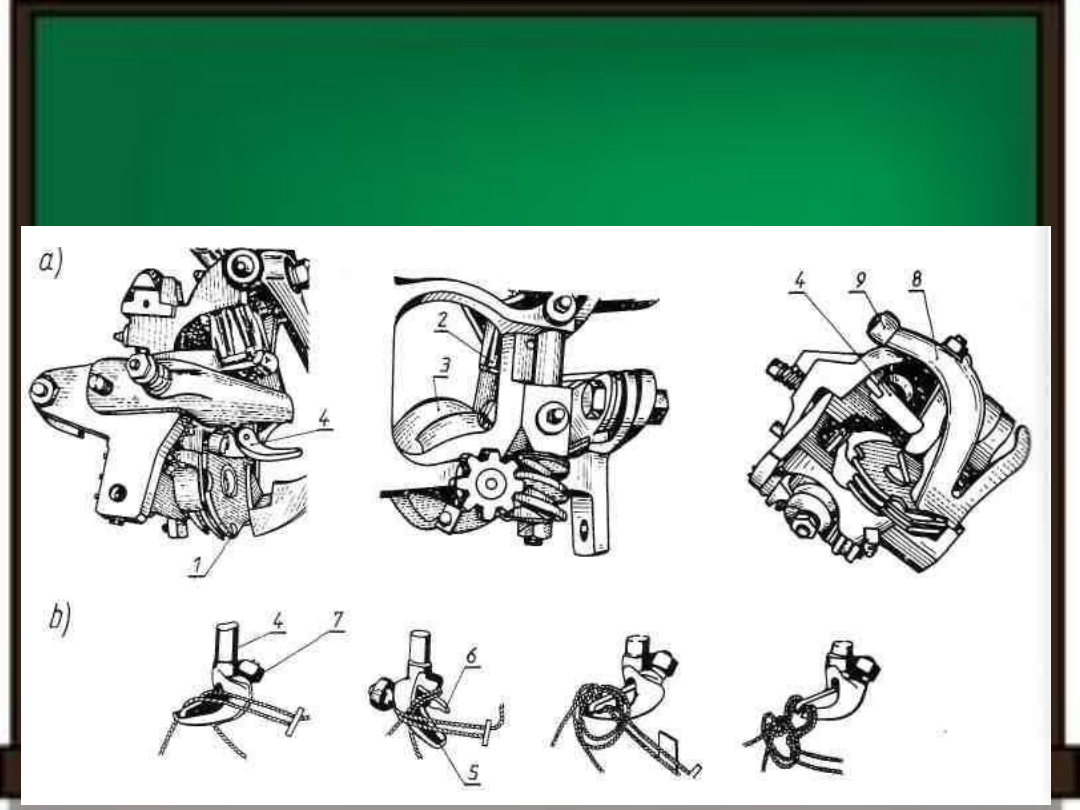 a)

4

1

2

3

4 9 8

b)

4 7

6

5