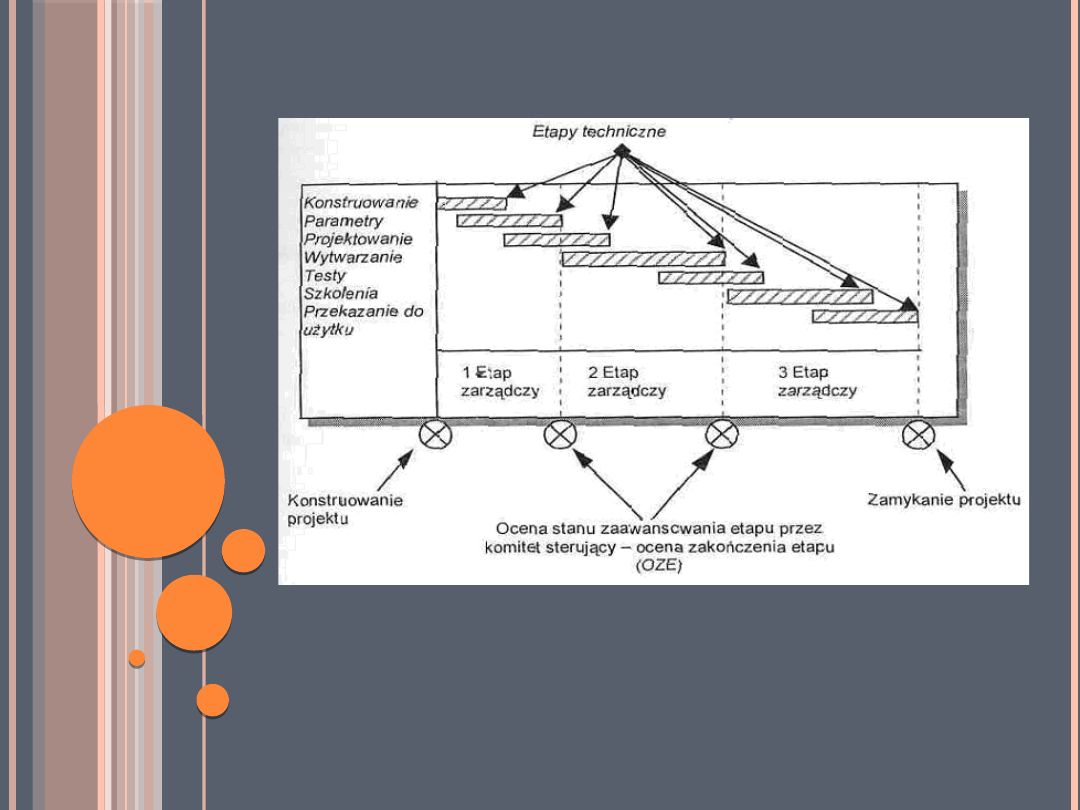 Etapy techniczne

Konstruowanie
Parametry
Projektowanie
Wytwarzanie
Testy
Szkolenia
Przekazanie do użytku

1 Etap zarządczy

2 Etap zarządczy

3 Etap zarządczy

Konstruowanie projektu

Ocena stanu zaawansowania etapu przez komitet sterujący – ocena zakończenia etapu (OZE)

Zamykanie projektu