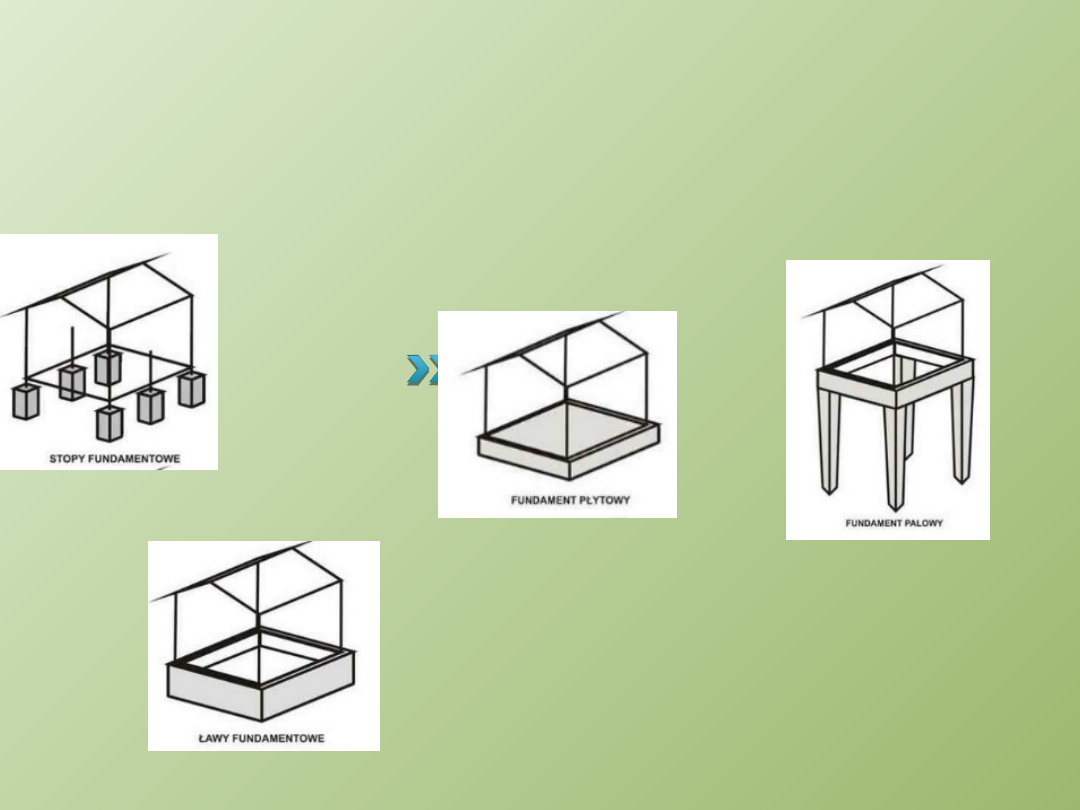 STOPY FUNDAMENTOWE

FUNDAMENT PŁYTOWY

FUNDAMENT PALOWY

ŁAWY FUNDAMENTOWE