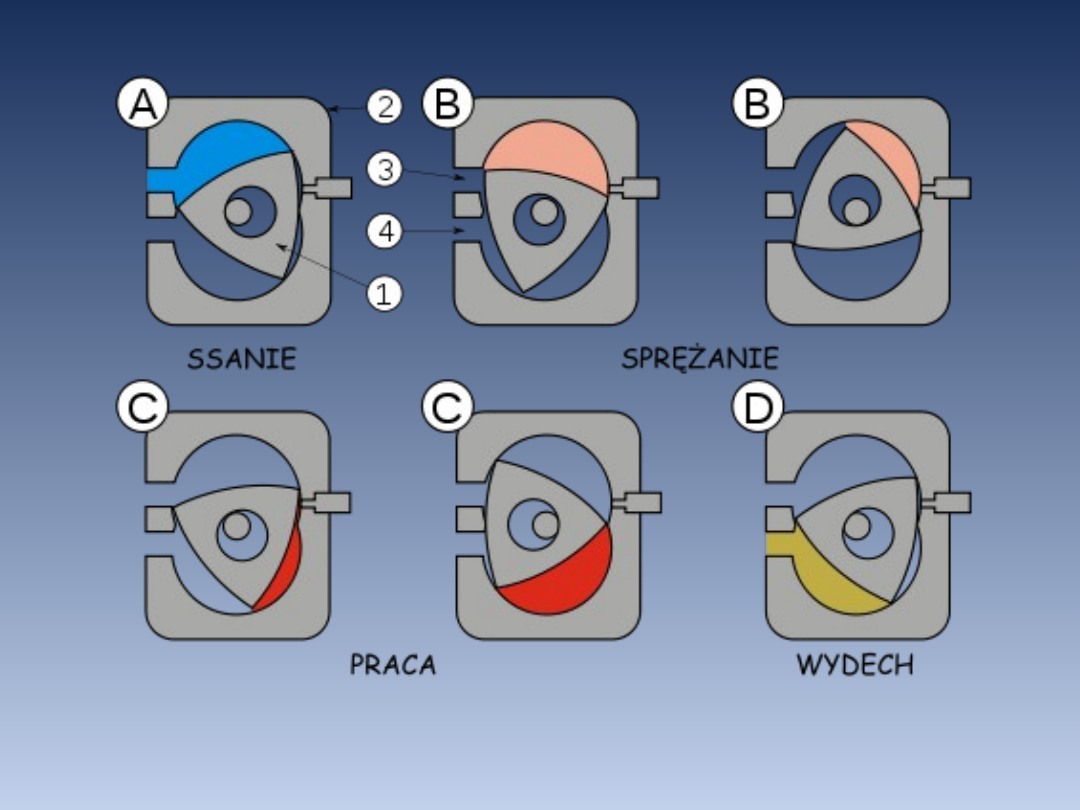 A
2
B
B
3
4
1
SSANIE
SPRĘŻANIE
C
C
D
PRACA
WYDECH