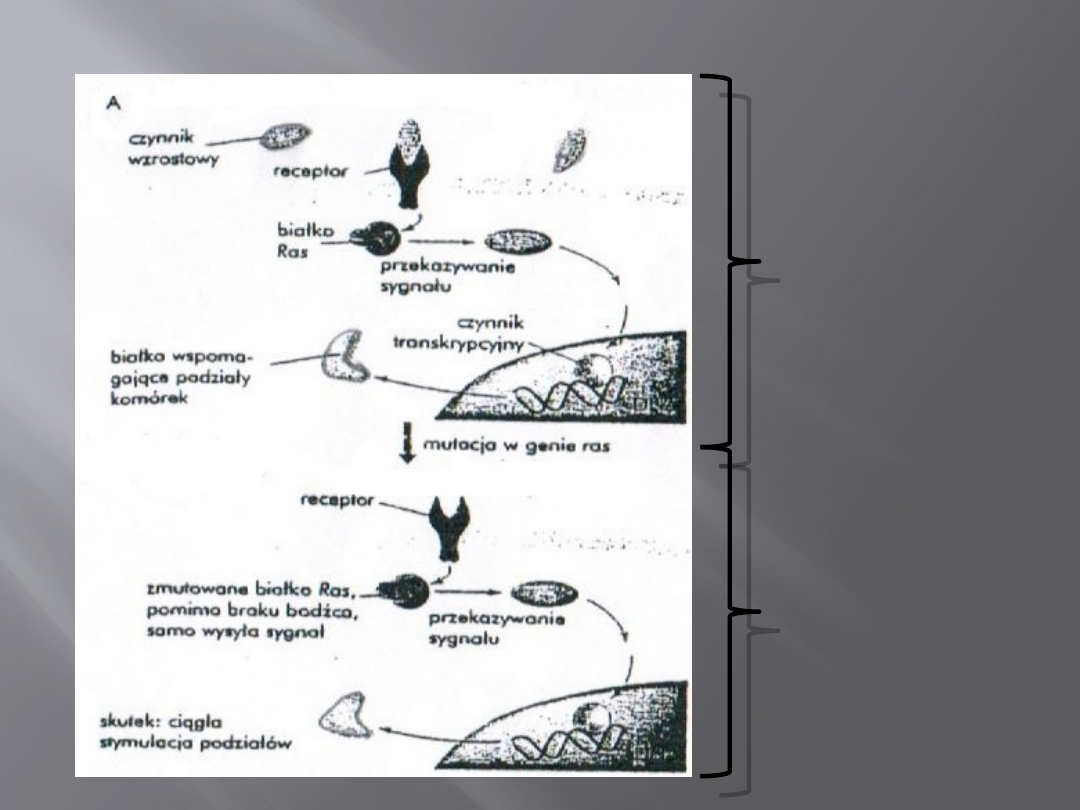 A

czynnik wzrostowy

receptor

białko Ras

przekazywanie sygnału

czynnik transkrypcyjny

białko wspomagające podziały komórek

mutacja w genie ras

receptor

zmutowane białko Ras, pomimo braku bodźca, samo wysyła sygnał

przekazywanie sygnału

skutek: ciągła stymulacja podziałów