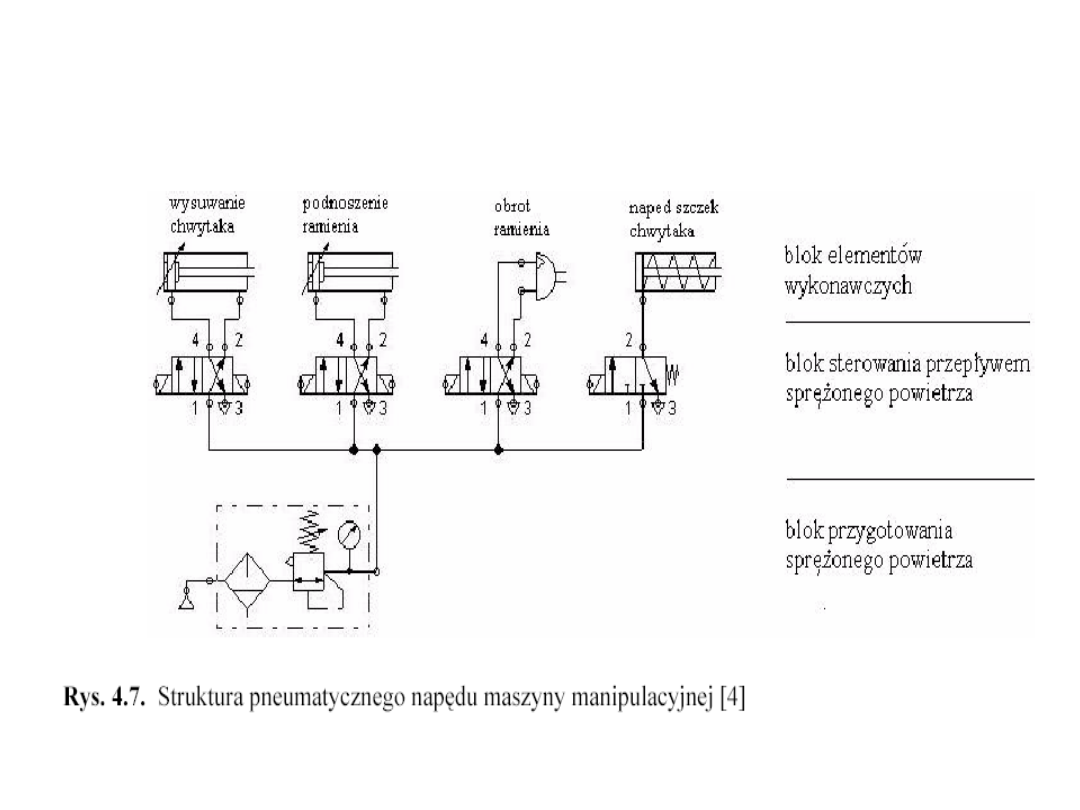 wysuwanie chwytaka

podnoszenie ramienia

obrot ramienia

naped szczek chwytaka

4 2
1 3

4 2
1 3

4 2
1 3

2
1 3

blok elementów wykonawczych

blok sterowania przepływem sprężonego powietrza

blok przygotowania sprężonego powietrza

Rys. 4.7. Struktura pneumatycznego napędu maszyny manipulacyjnej [4]