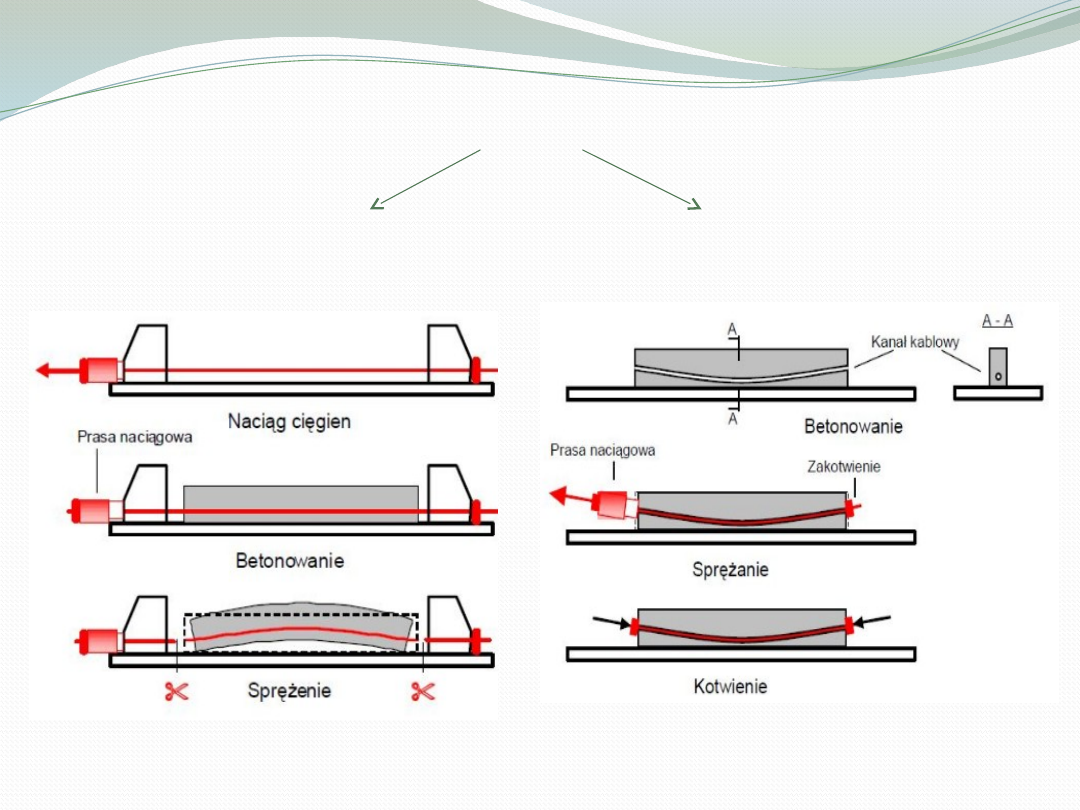 Naciąg cięgien

Prasa naciągowa

Betonowanie

Sprężenie

A

Kanał kablowy

A - A

A

Betonowanie

Prasa naciągowa

Zakotwienie

Sprężanie

Kotwienie