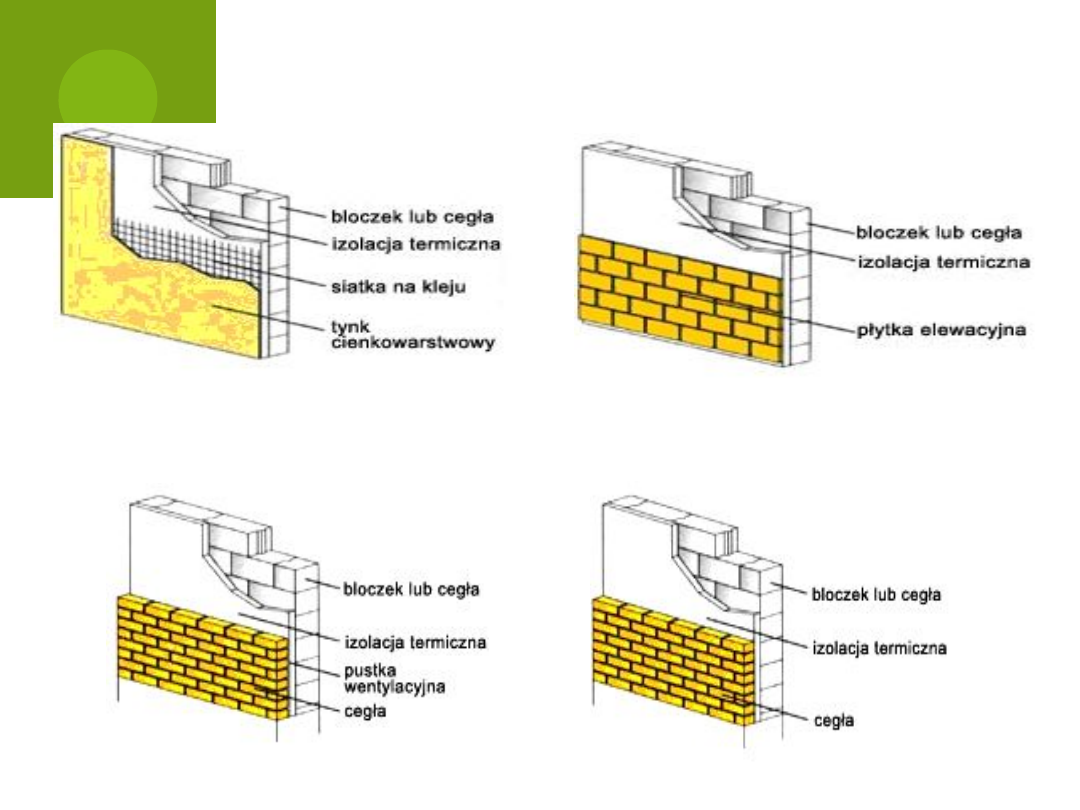 bloczek lub cegła
izolacja termiczna
siatka na kleju
tynk cienkowarstwowy

bloczek lub cegła
izolacja termiczna
płytka elewacyjna

bloczek lub cegła
izolacja termiczna
pustka wentylacyjna
cegła

bloczek lub cegła
izolacja termiczna
cegła