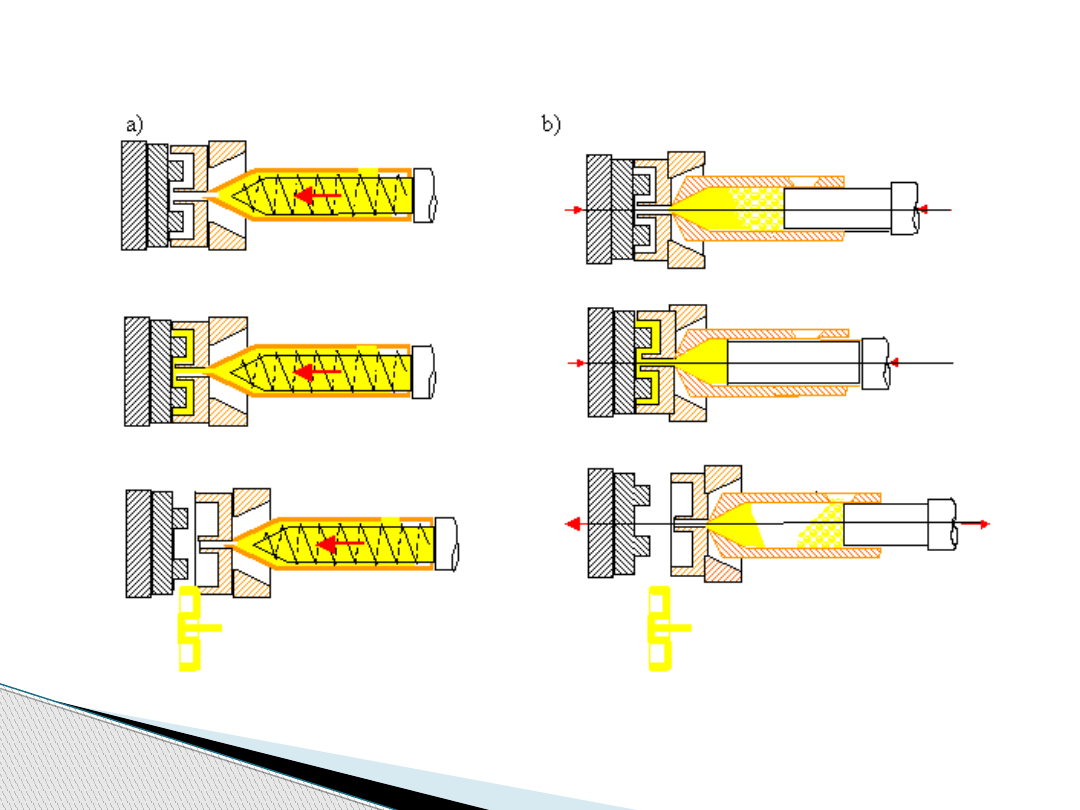 a)

b)