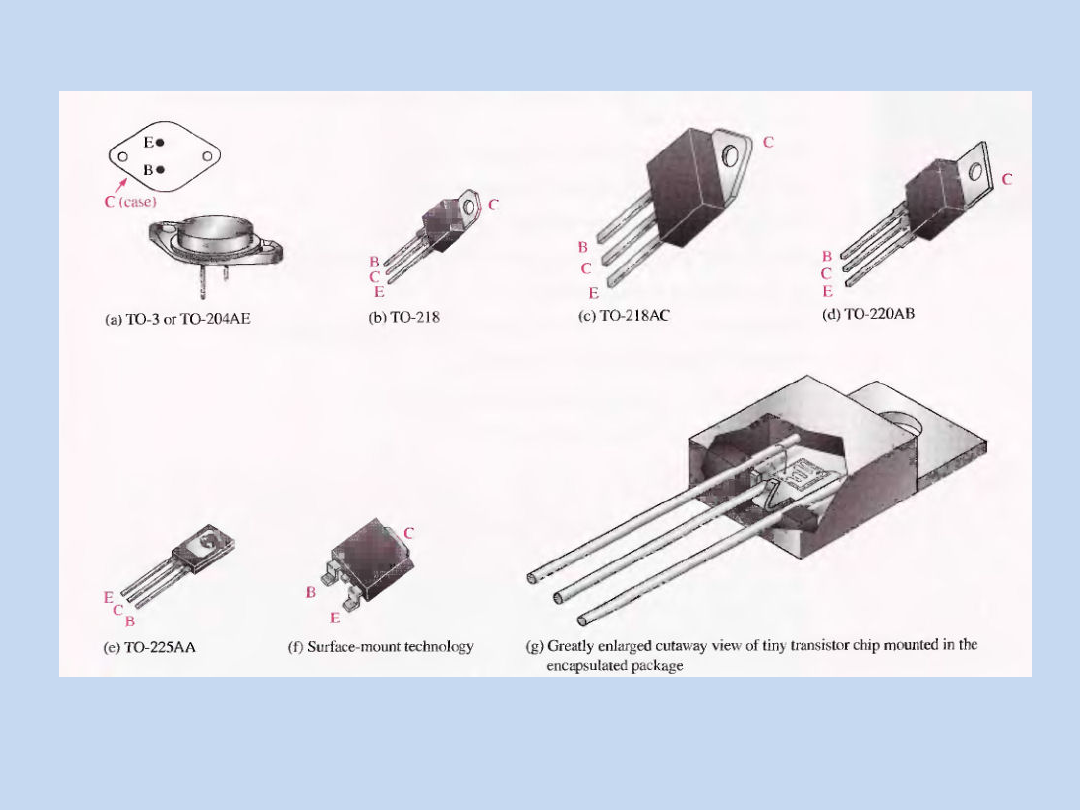 E
B
C (case)

(a) TO-3 or TO-204AE

C
B
C
E
(b) TO-218

C
B
C
E
(c) TO-218AC

C
B
C
E
(d) TO-220AB

E
C
B
(e) TO-225AA

C
B
E
(f) Surface-mount technology

(g) Greatly enlarged cutaway view of tiny transistor chip mounted in the encapsulated package