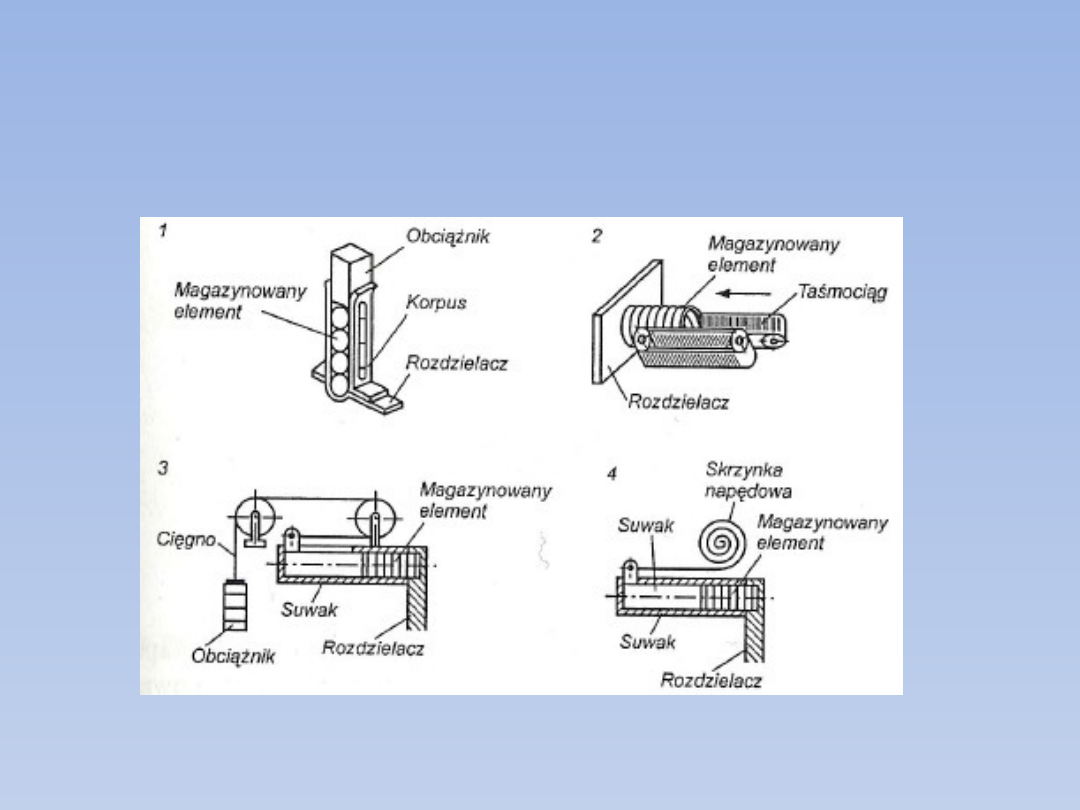 1
Obciążnik
Magazynowany element
Korpus
Rozdzielacz

2
Magazynowany element
Taśmociąg
Rozdzielacz

3
Magazynowany element
Cięgno
Suwak
Obciążnik
Rozdzielacz

4
Skrzynka napędowa
Suwak
Magazynowany element
Suwak
Rozdzielacz