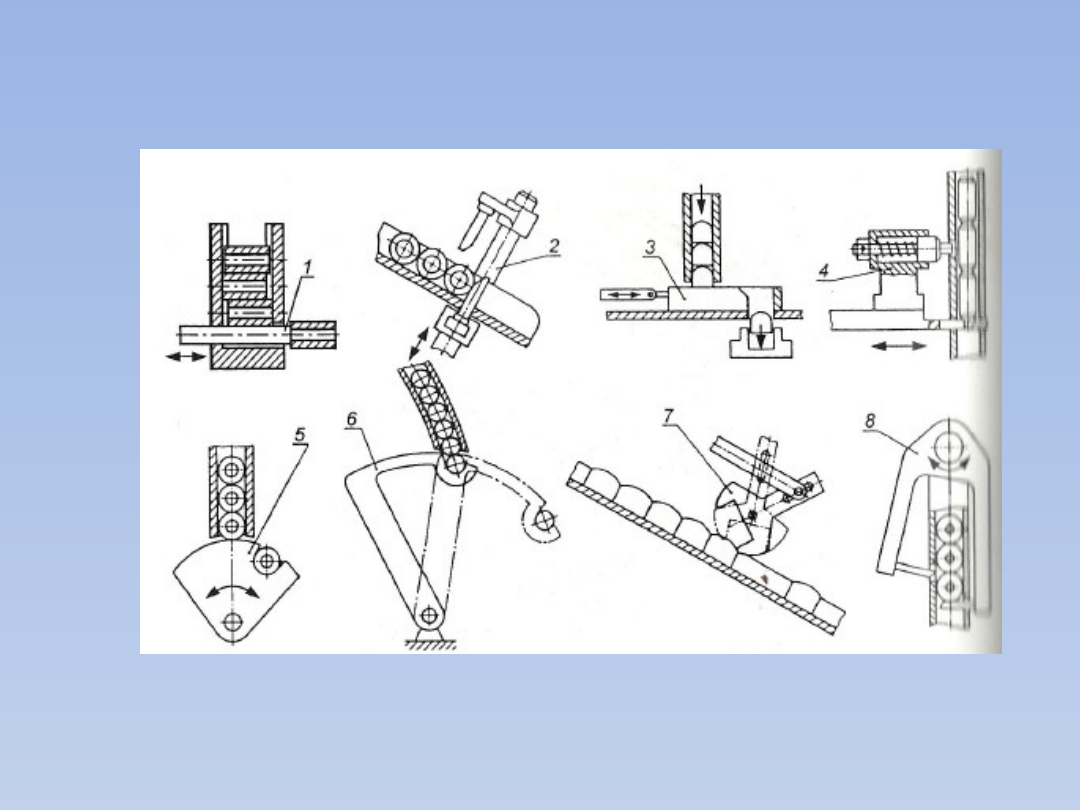 1
2
3
4
5
6
7
8