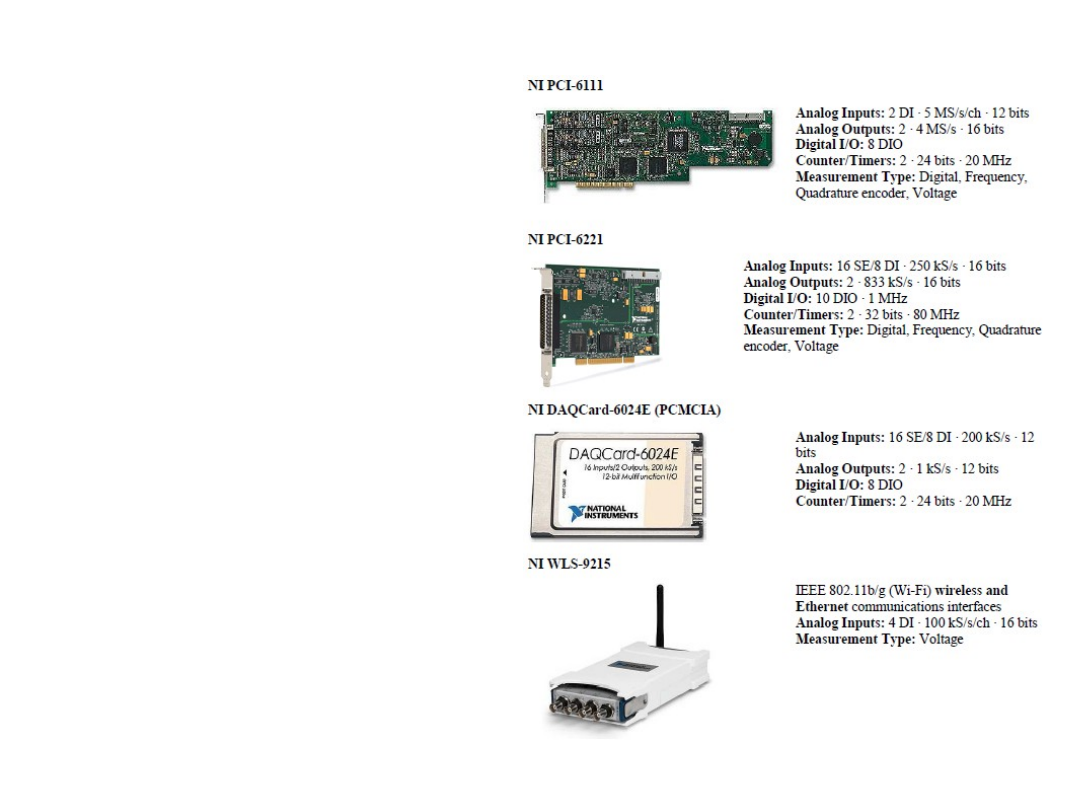 NI PCI-6111

Analog Inputs: 2 DI · 5 MS/s/ch · 12 bits
Analog Outputs: 2 · 4 MS/s · 16 bits
Digital I/O: 8 DIO
Counter/Timers: 2 · 24 bits · 20 MHz
Measurement Type: Digital, Frequency, Quadrature encoder, Voltage

NI PCI-6221

Analog Inputs: 16 SE/8 DI · 250 kS/s · 16 bits
Analog Outputs: 2 · 833 kS/s · 16 bits
Digital I/O: 10 DIO · 1 MHz
Counter/Timers: 2 · 32 bits · 80 MHz
Measurement Type: Digital, Frequency, Quadrature encoder, Voltage

NI DAQCard-6024E (PCMCIA)

DAQCard-6024E
16 Inputs/2 Outputs, 200 kS/s
12-bit Multifunction I/O
NATIONAL INSTRUMENTS

Analog Inputs: 16 SE/8 DI · 200 kS/s · 12 bits
Analog Outputs: 2 · 1 kS/s · 12 bits
Digital I/O: 8 DIO
Counter/Timers: 2 · 24 bits · 20 MHz

NI WLS-9215

IEEE 802.11b/g (Wi-Fi) wireless and Ethernet communications interfaces
Analog Inputs: 4 DI · 100 kS/s/ch · 16 bits
Measurement Type: Voltage