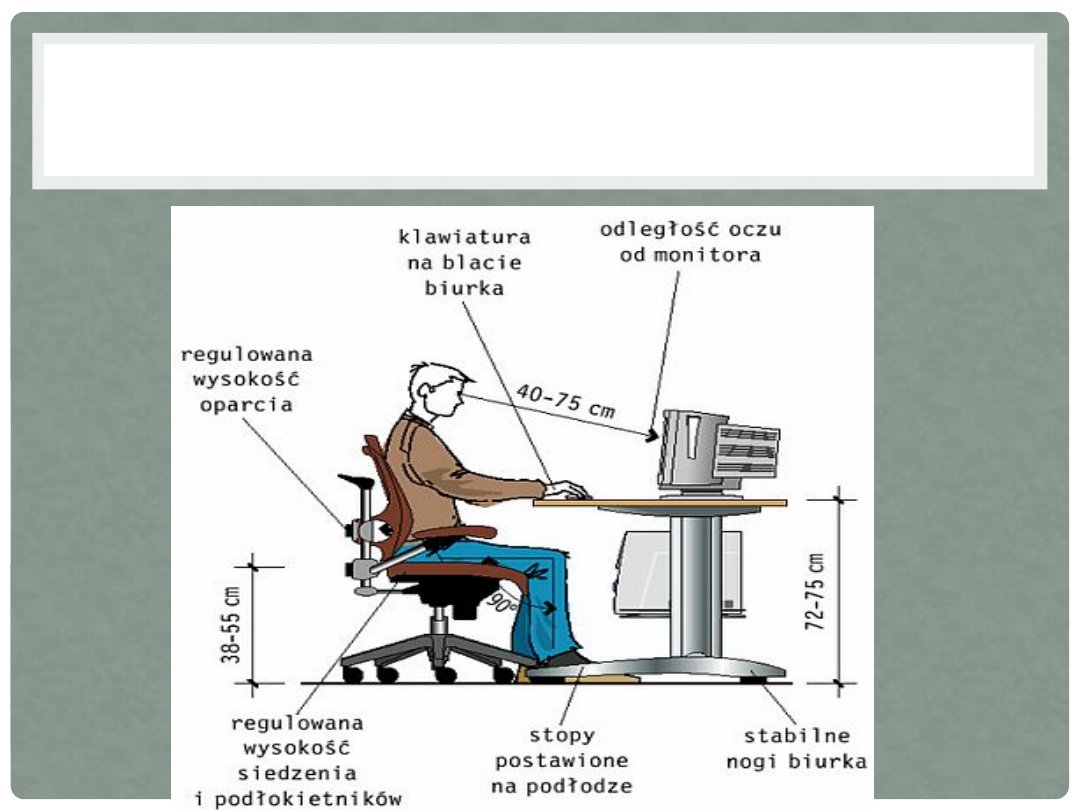 klawiatura na blacie biurka

odległość oczu od monitora

regulowana wysokość oparcia

40-75 cm

90°

38-55 cm

72-75 cm

regulowana wysokość siedzenia i podłokietników

stopy postawione na podłodze

stabilne nogi biurka