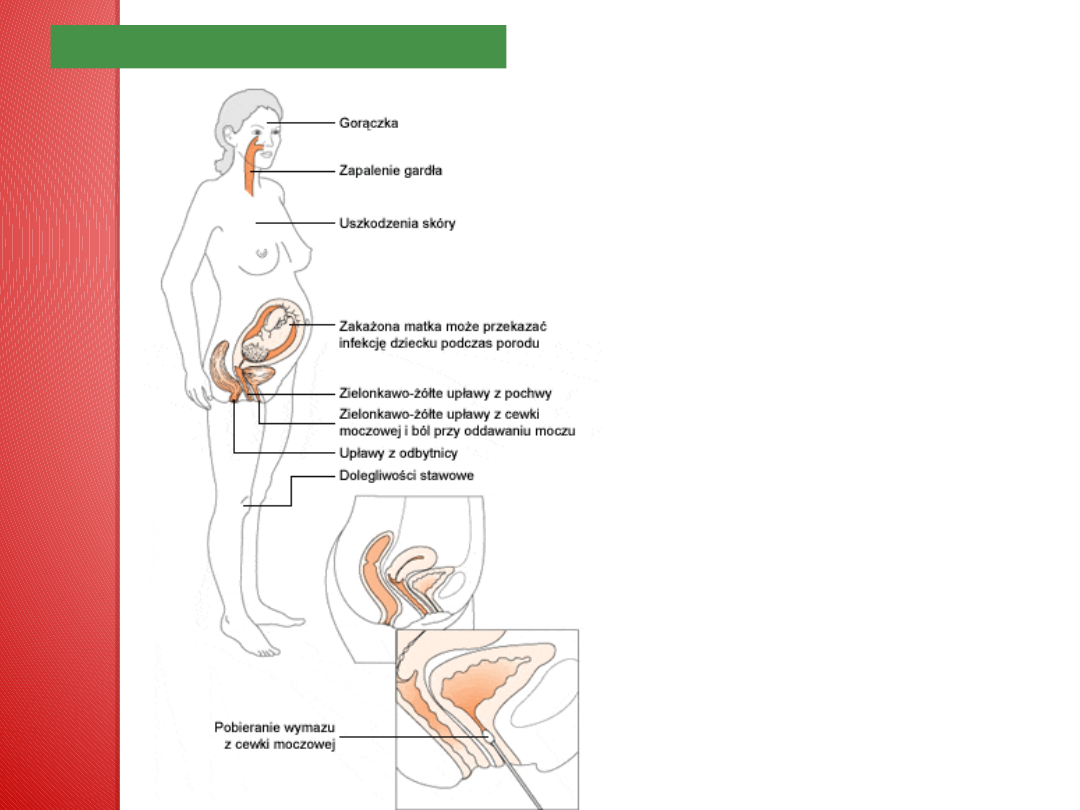 Gorączka

Zapalenie gardła

Uszkodzenia skóry

Zakażona matka może przekazać infekcję dziecku podczas porodu

Zielonkawo-żółte upławy z pochwy

Zielonkawo-żółte upławy z cewki moczowej i ból przy oddawaniu moczu

Upławy z odbytnicy

Dolegliwości stawowe

Pobieranie wymazu z cewki moczowej