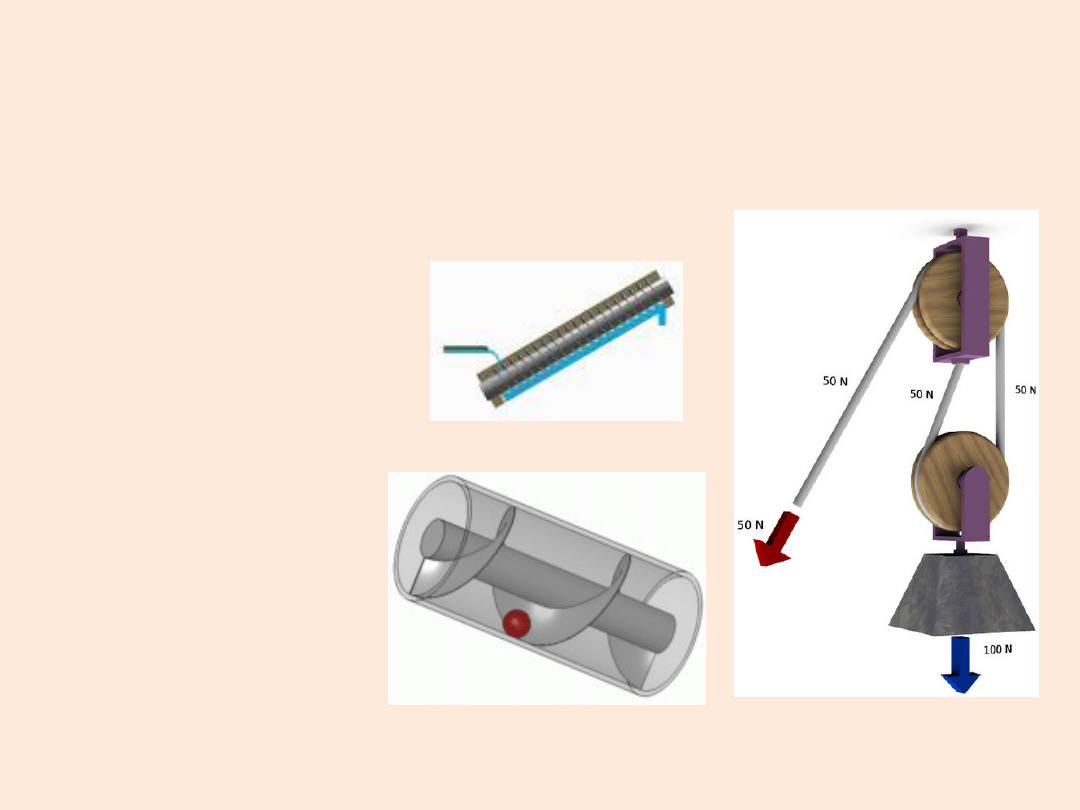 50 N
50 N
50 N
50 N
100 N