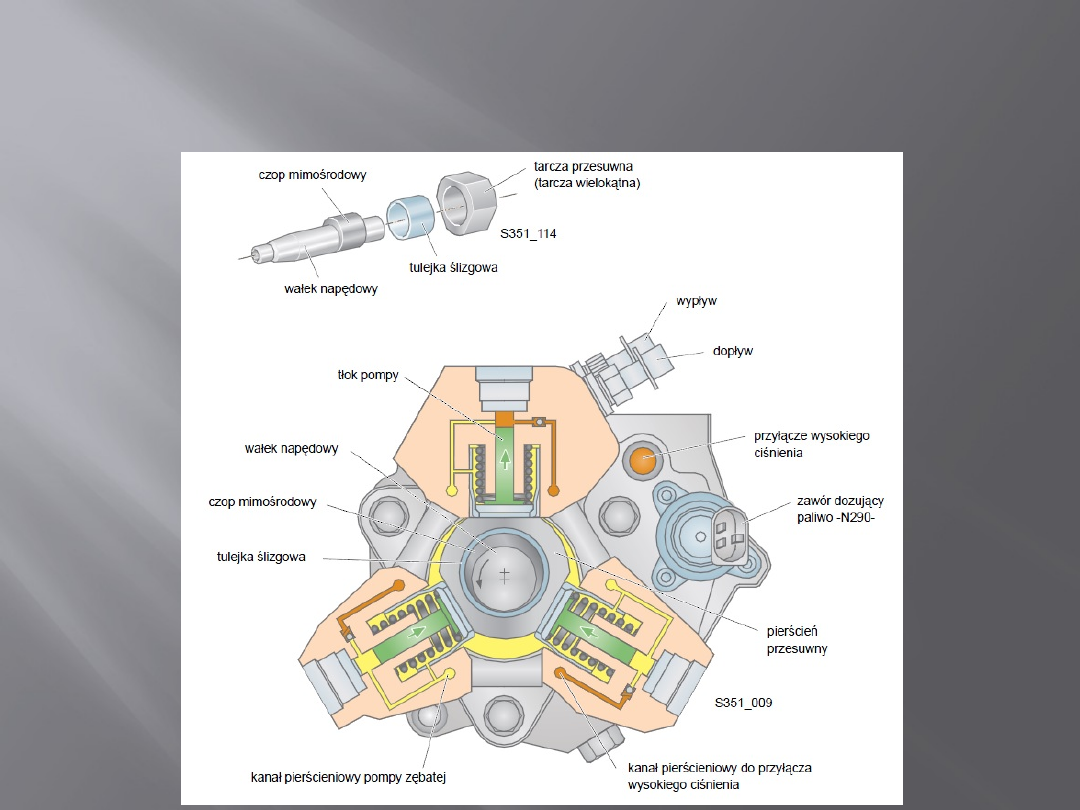 czop mimośrodowy

tarcza przesuwna (tarcza wielokątna)

S351_114

tulejka ślizgowa

wałek napędowy

wypływ

dopływ

tłok pompy

wałek napędowy

przyłącze wysokiego ciśnienia

czop mimośrodowy

zawór dozujący paliwo -N290-

tulejka ślizgowa

pierścień przesuwny

S351_009

kanał pierścieniowy pompy zębatej

kanał pierścieniowy do przyłącza wysokiego ciśnienia