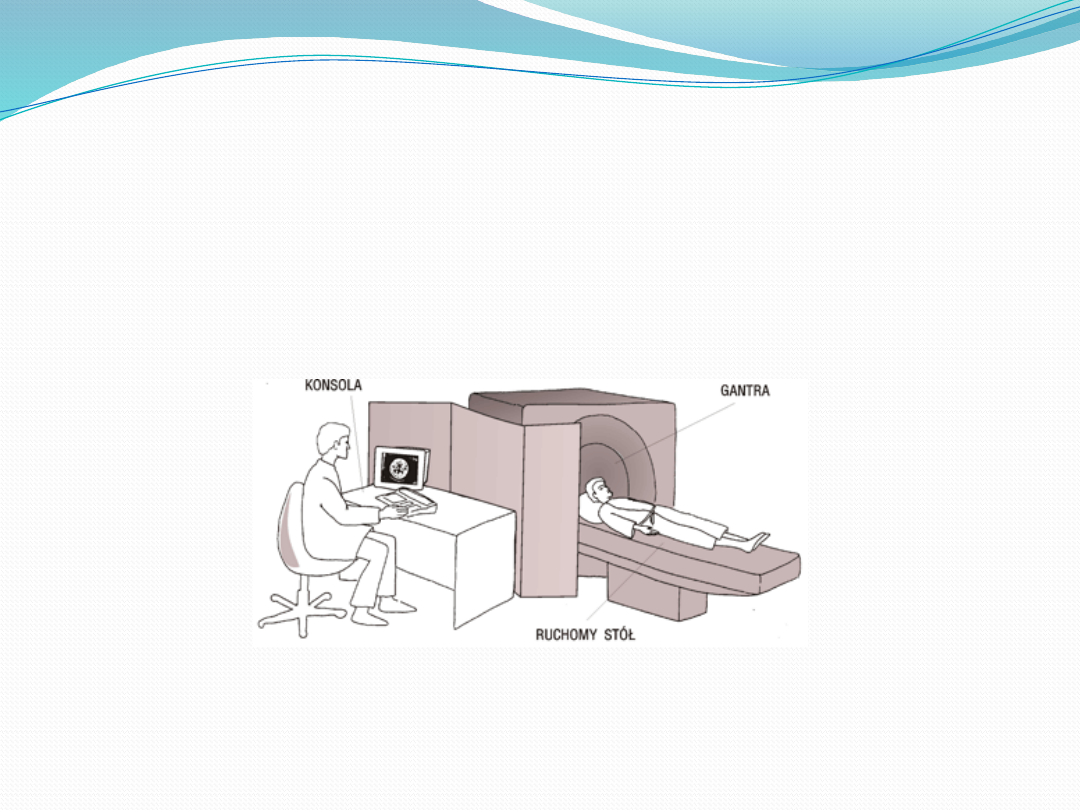 KONSOLA

GANTRA

RUCHOMY STÓŁ