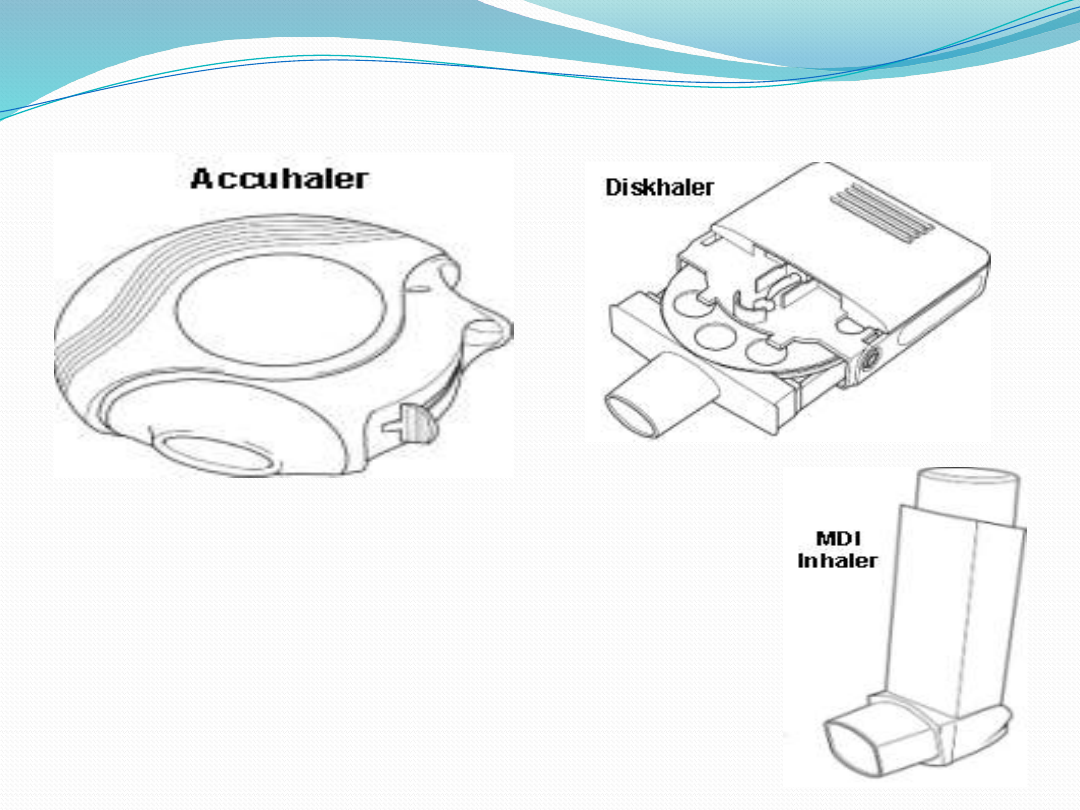 Accuhaler

Diskhaler

MDI
Inhaler