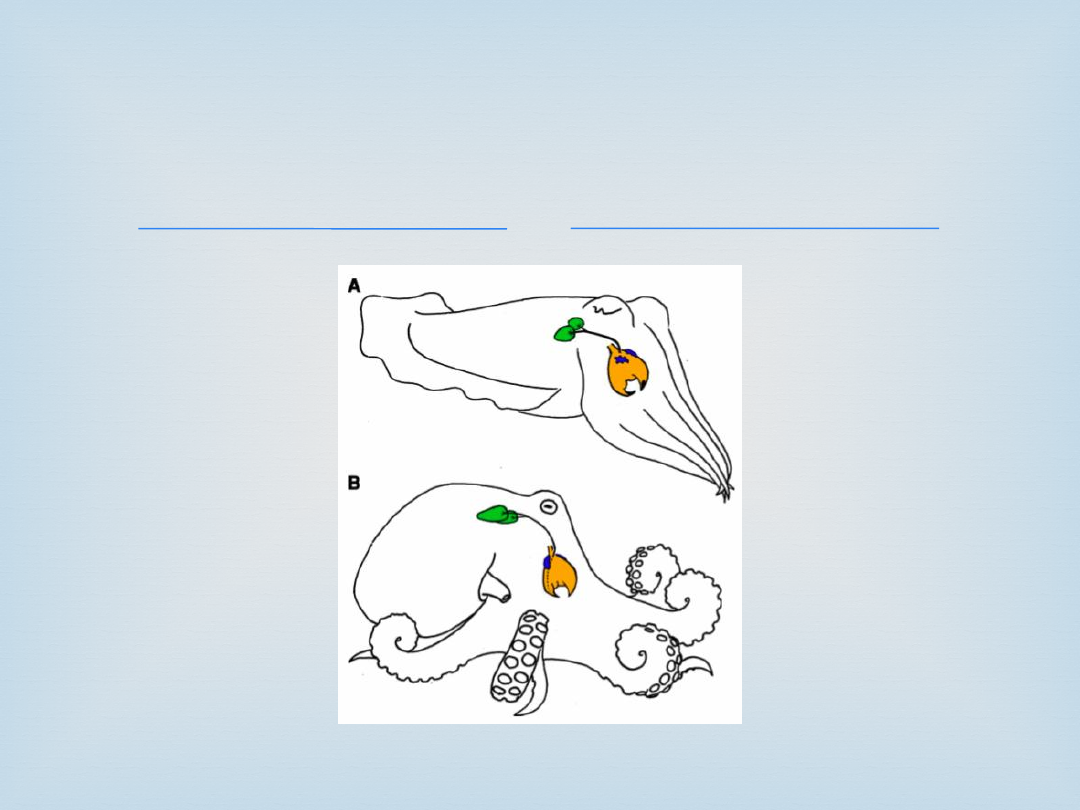 A

B