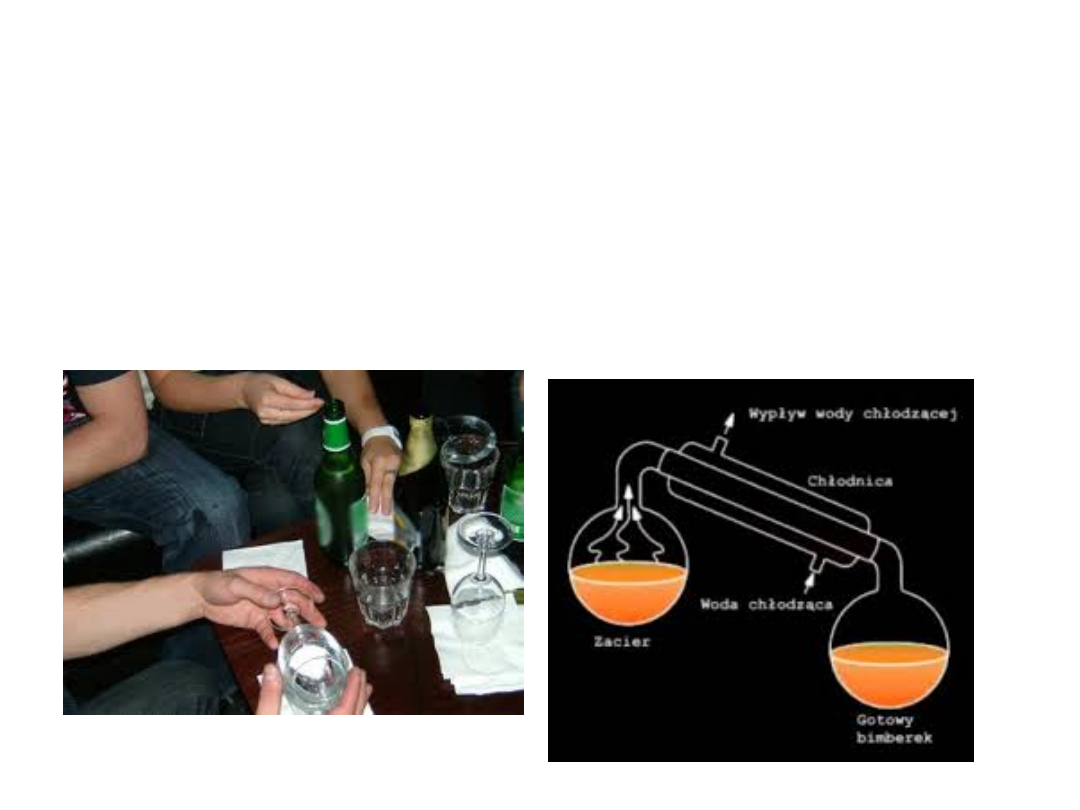 Wypływ wody chłodzącej

Chłodnica

Woda chłodząca

Zacier

Gotowy bimberek