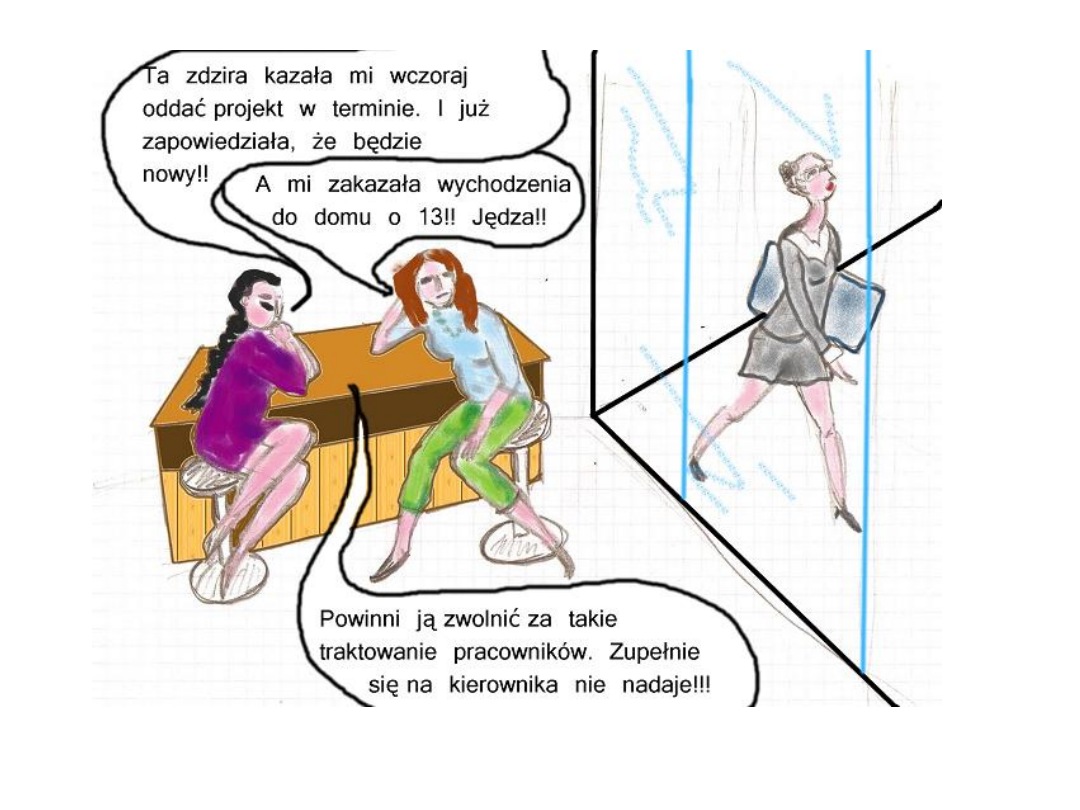 Ta zdzira kazała mi wczoraj oddać projekt w terminie. I już zapowiedziała, że będzie nowy!!

A mi zakazała wychodzenia do domu o 13!! Jędza!!

Powinni ją zwolnić za takie traktowanie pracowników. Zupełnie się na kierownika nie nadaje!!!