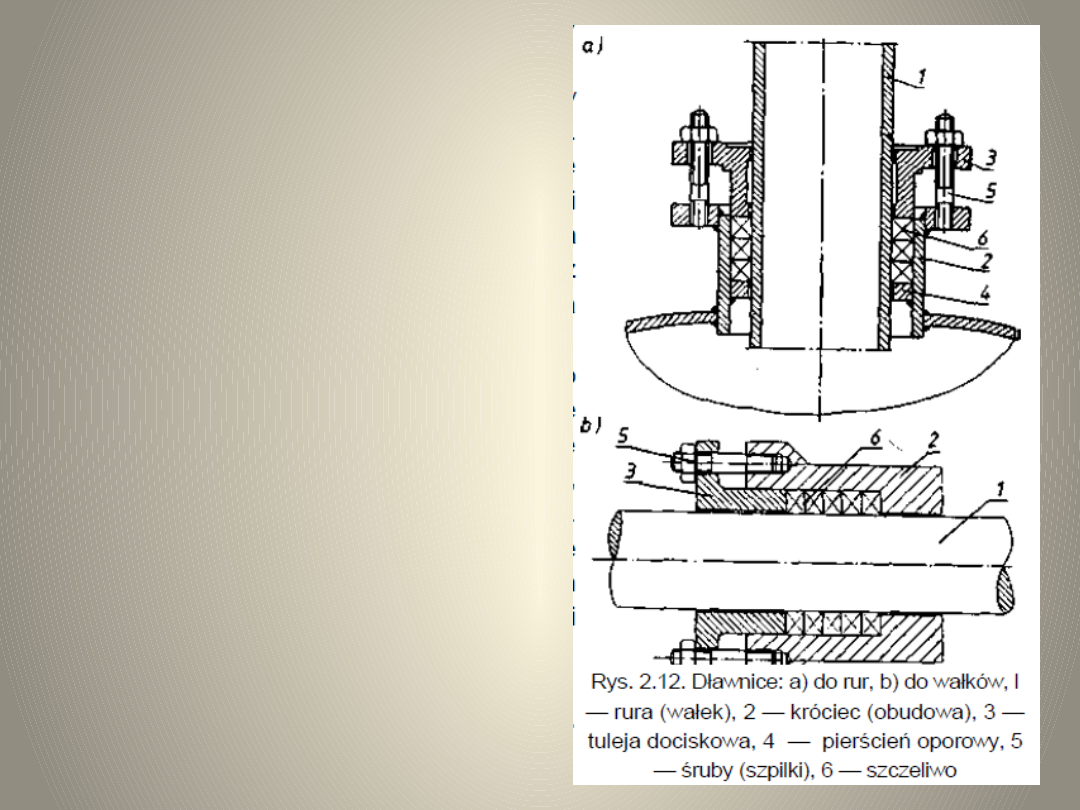 a)

1

3

5

6

2

4

b)

5

6

2

3

1

Rys. 2.12. Dławnice: a) do rur, b) do wałków, l — rura (wałek), 2 — króciec (obudowa), 3 — tuleja dociskowa, 4 — pierścień oporowy, 5 — śruby (szpilki), 6 — szczeliwo